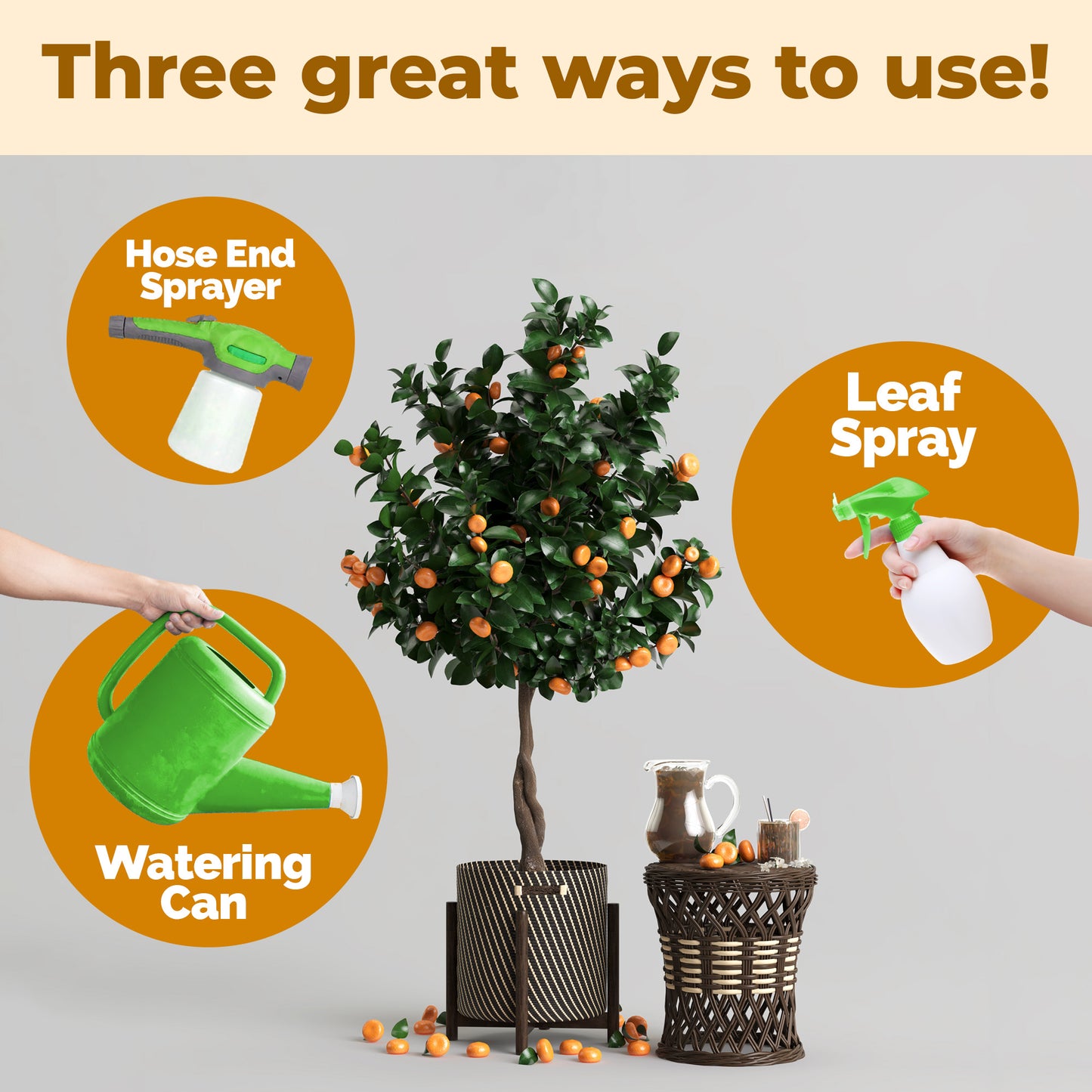 Three great ways to use!

Hose End Sprayer

Leaf Spray

Watering Can