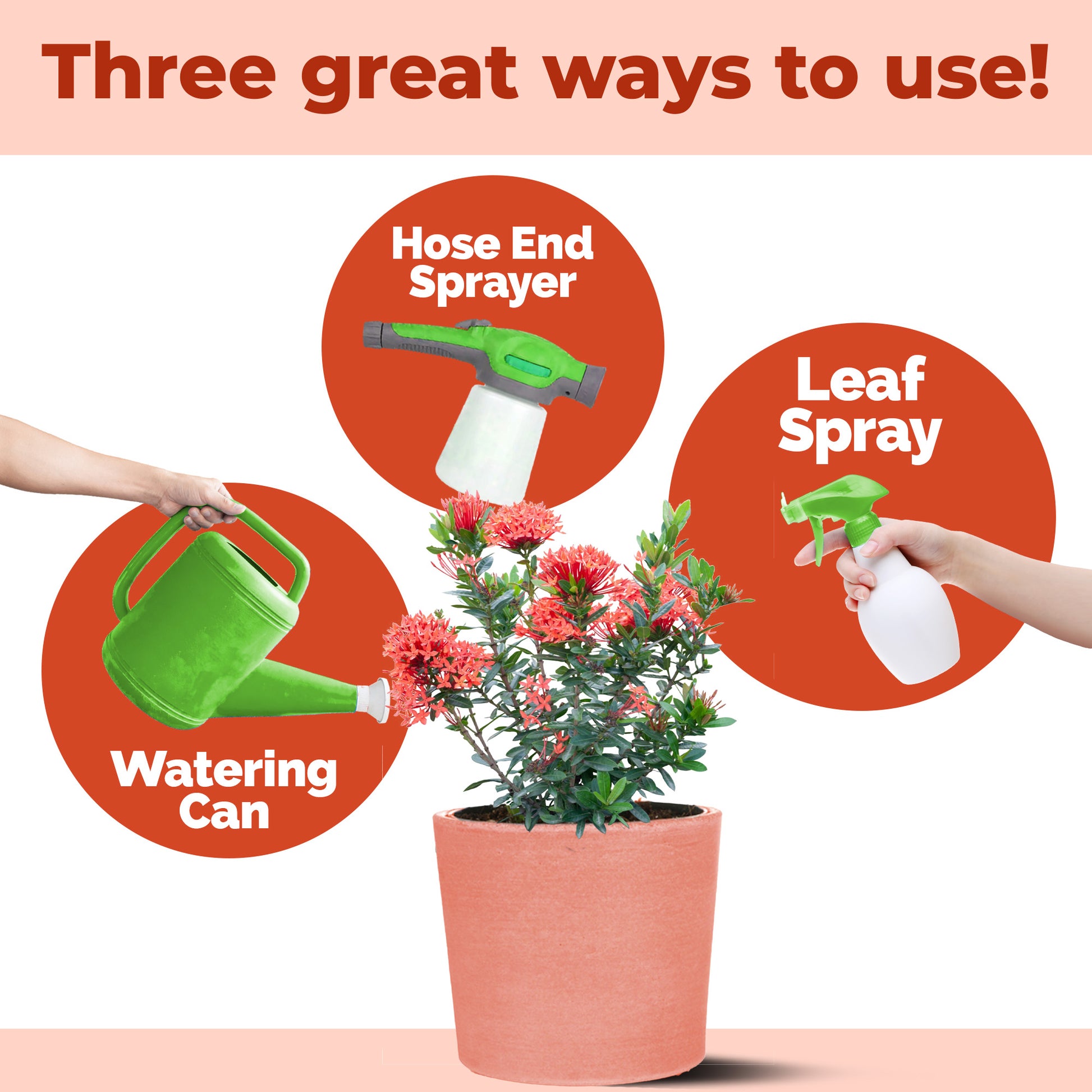 Three great ways to use!

Hose End Sprayer

Leaf Spray

Watering Can