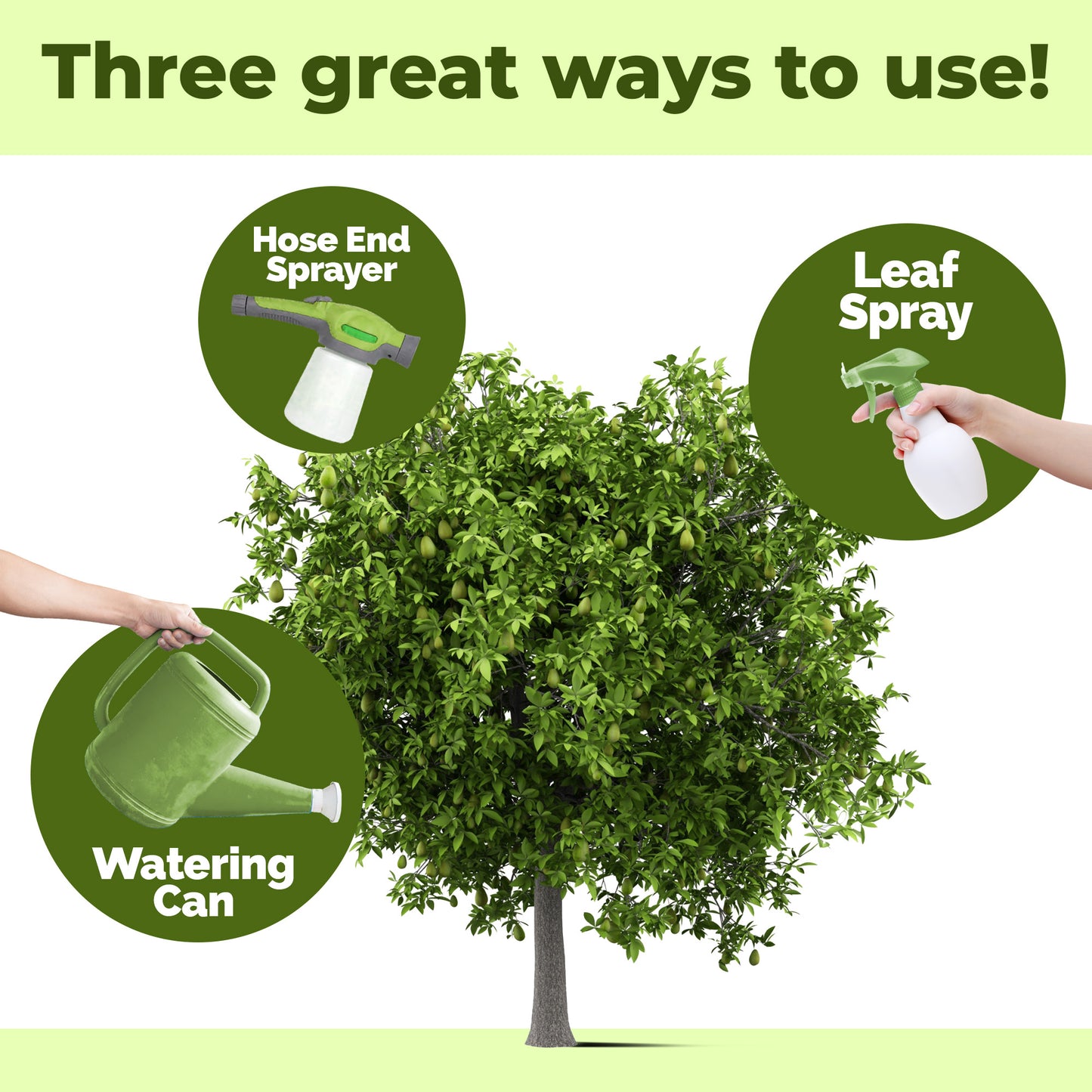 Three great ways to use!

Hose End Sprayer

Leaf Spray

Watering Can