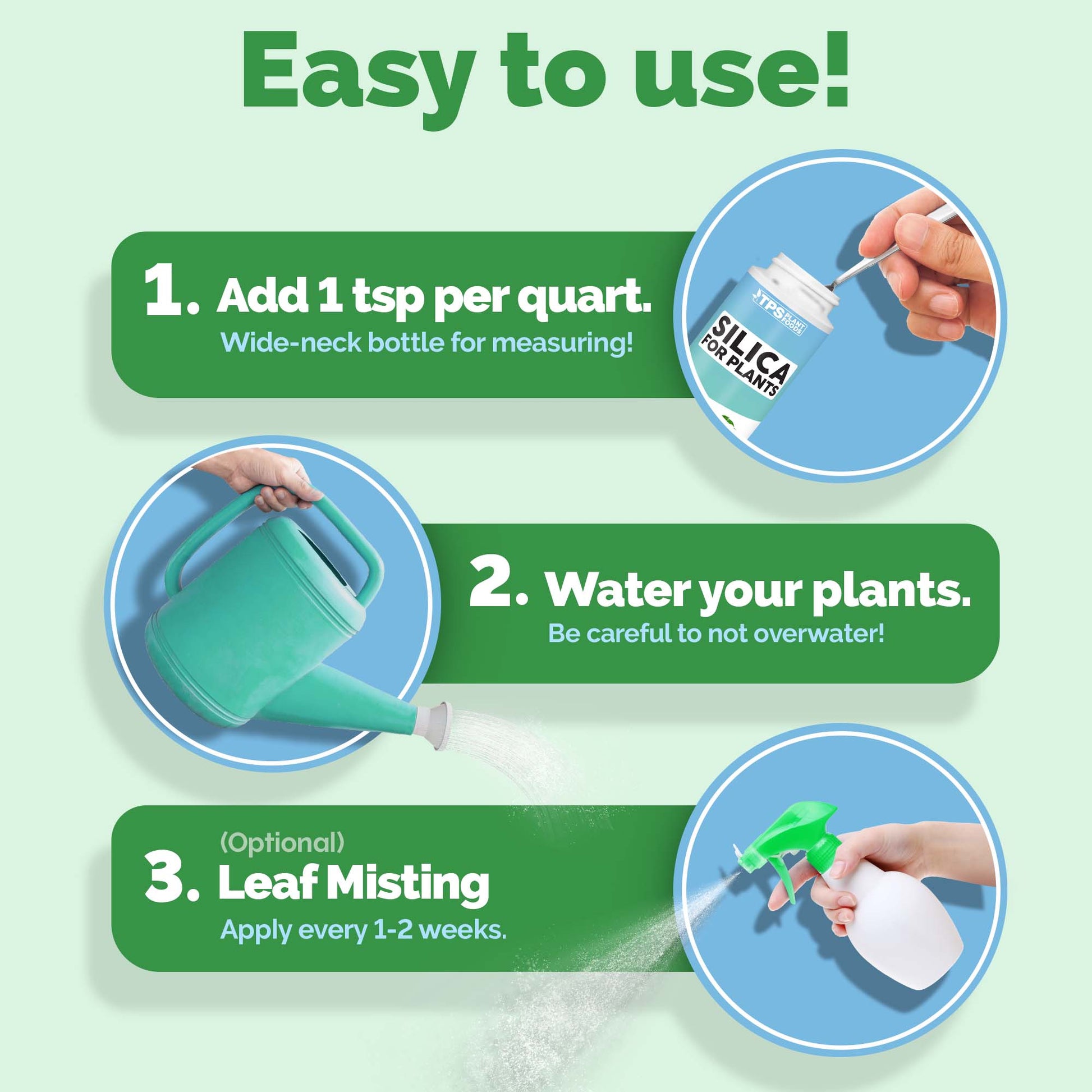 Easy to use!

1. Add 1 tsp per quart.
Wide-neck bottle for measuring!

TPS PLANT FOODS
SILICA FOR PLANTS

2. Water your plants.
Be careful to not overwater!

(Optional)
3. Leaf Misting
Apply every 1-2 weeks.