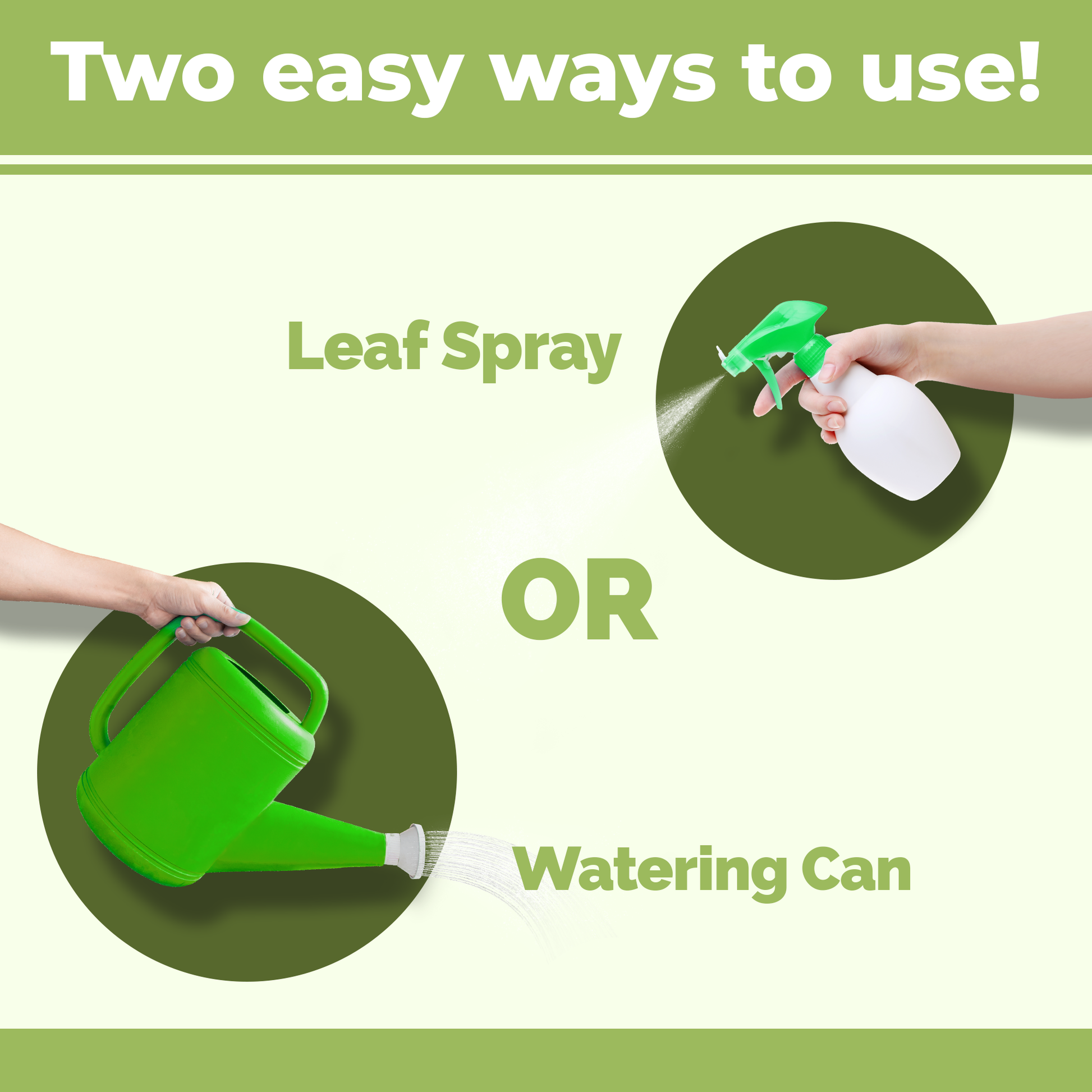 Two easy ways to use!

Leaf Spray

OR

Watering Can