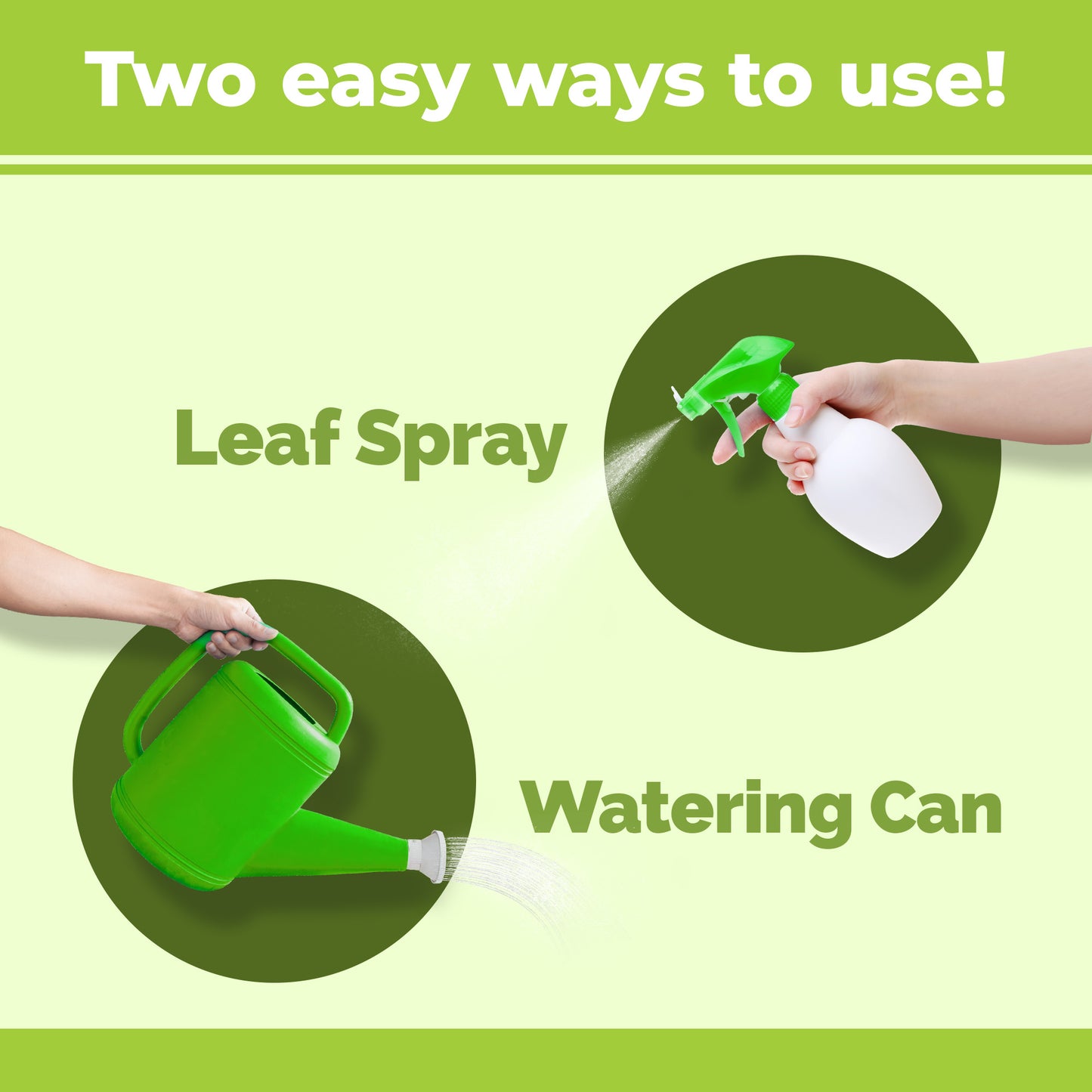 Two easy ways to use!

Leaf Spray

Watering Can