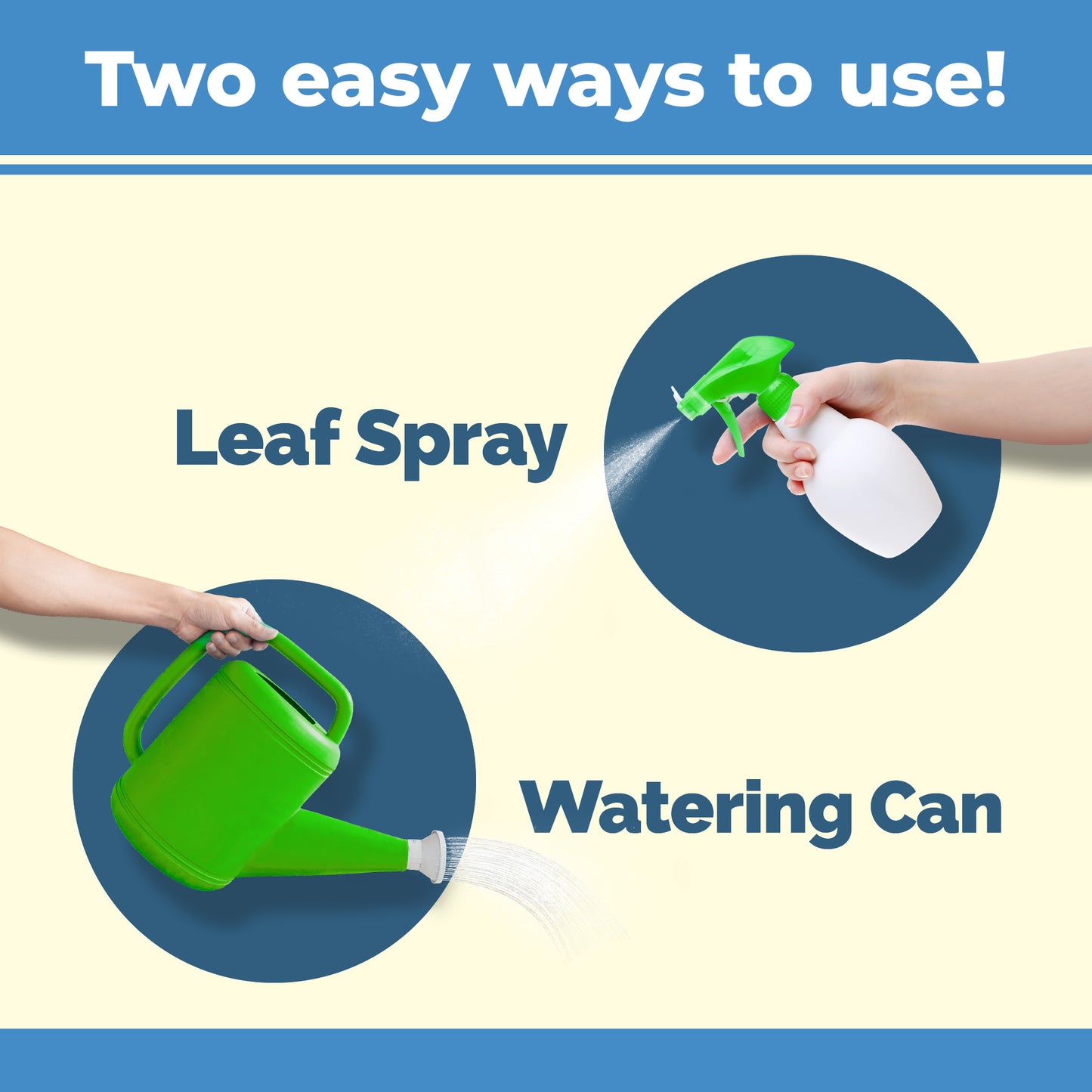 Two easy ways to use!

Leaf Spray

Watering Can