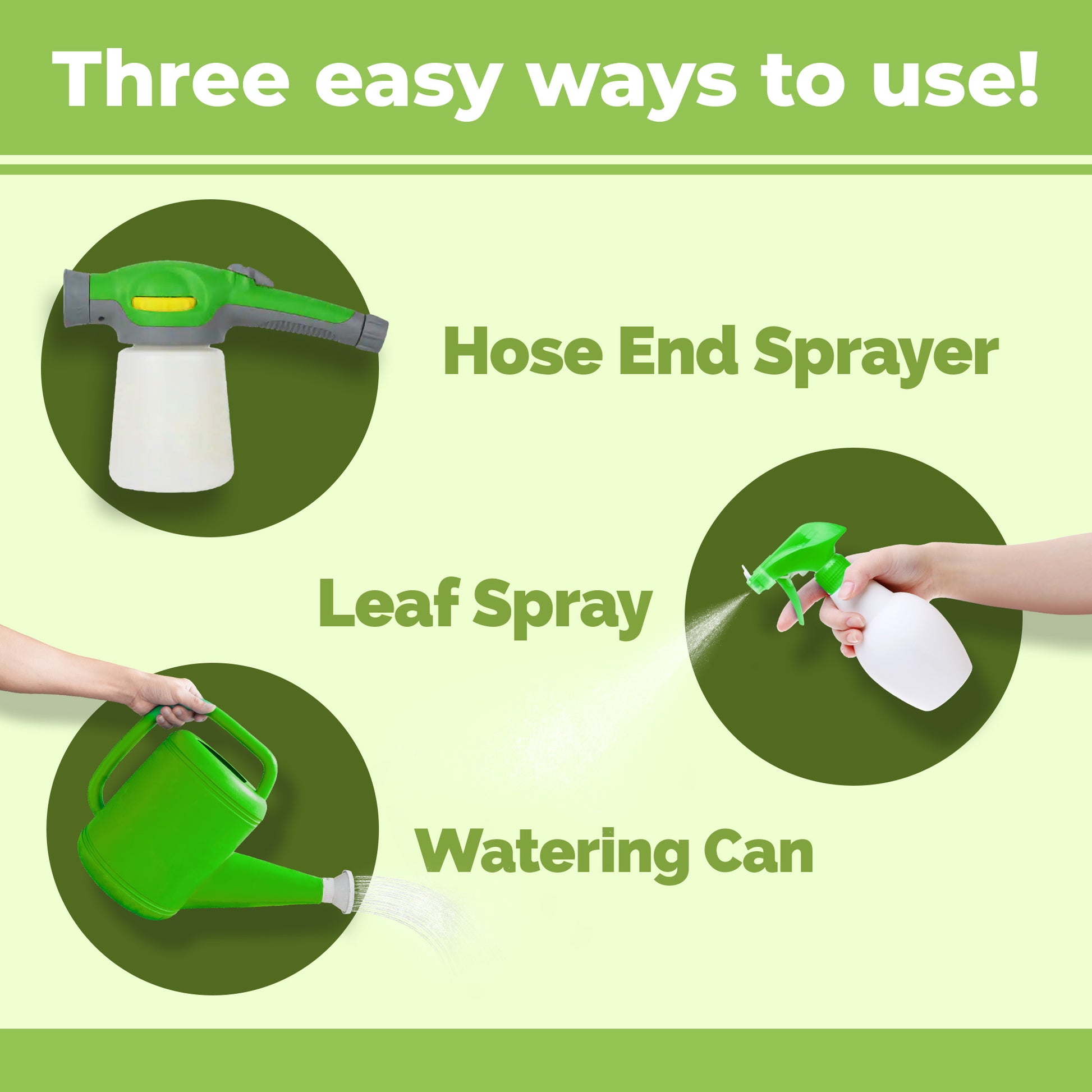 Three easy ways to use!

Hose End Sprayer

Leaf Spray

Watering Can