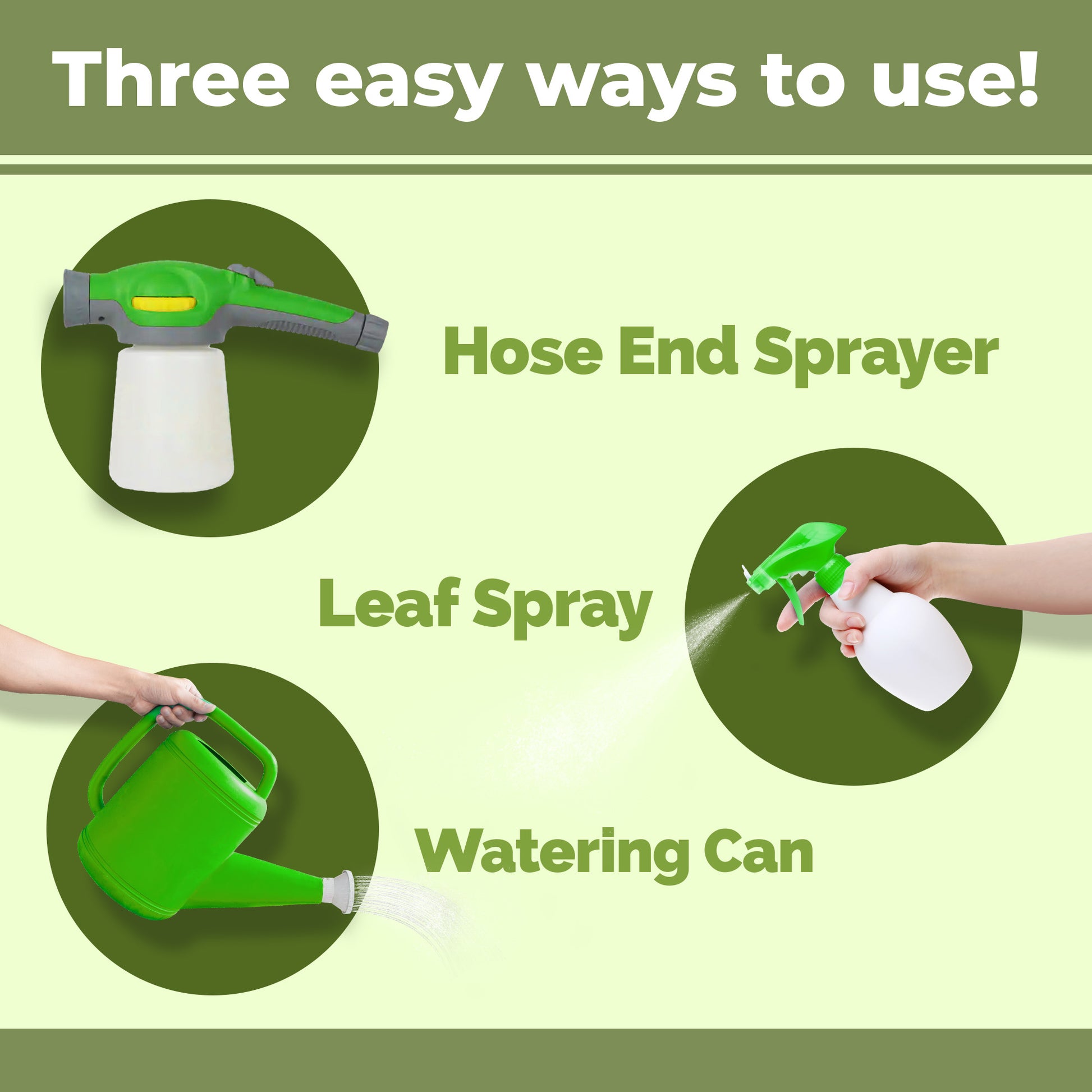 Three easy ways to use!

Hose End Sprayer

Leaf Spray

Watering Can