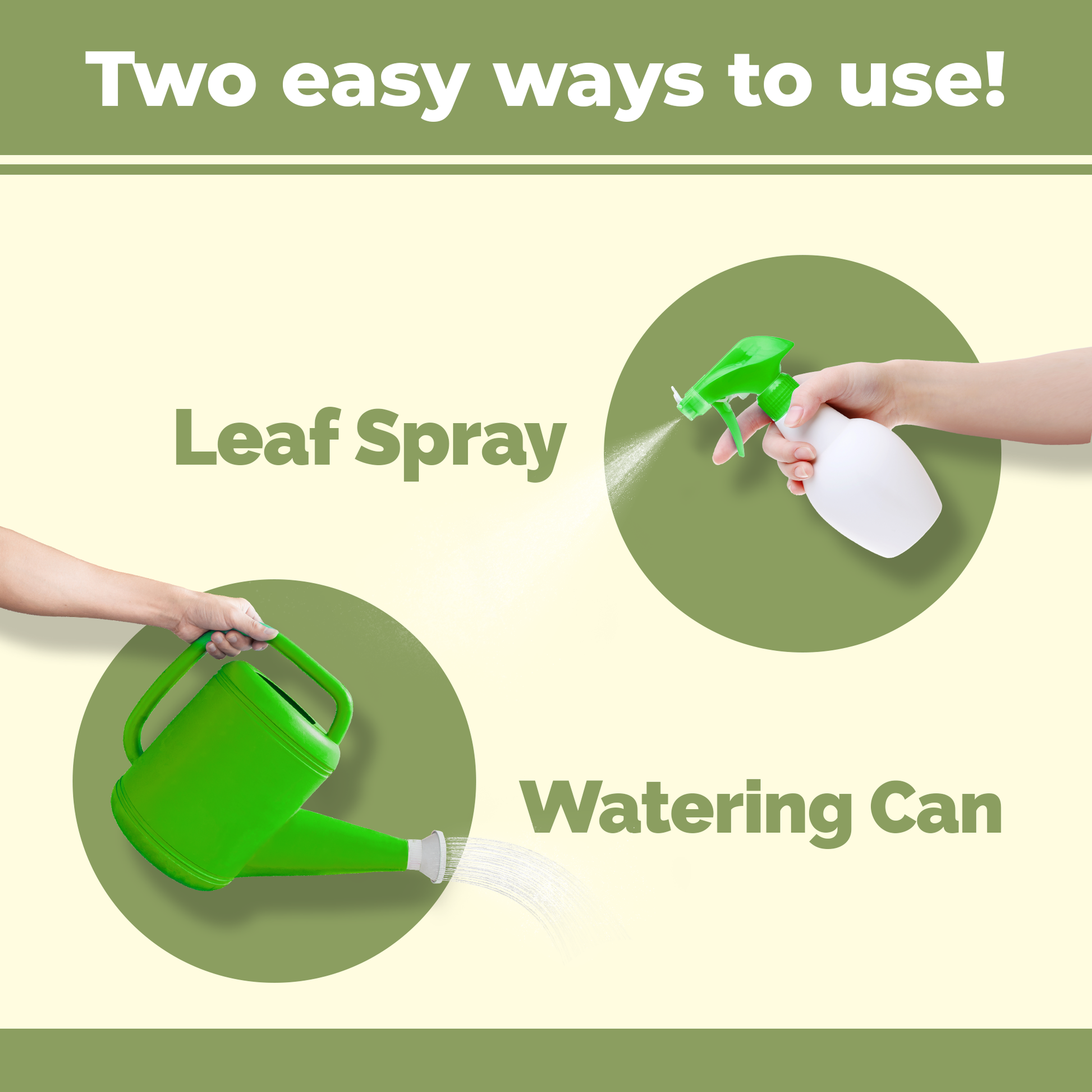 Two easy ways to use!

Leaf Spray

Watering Can