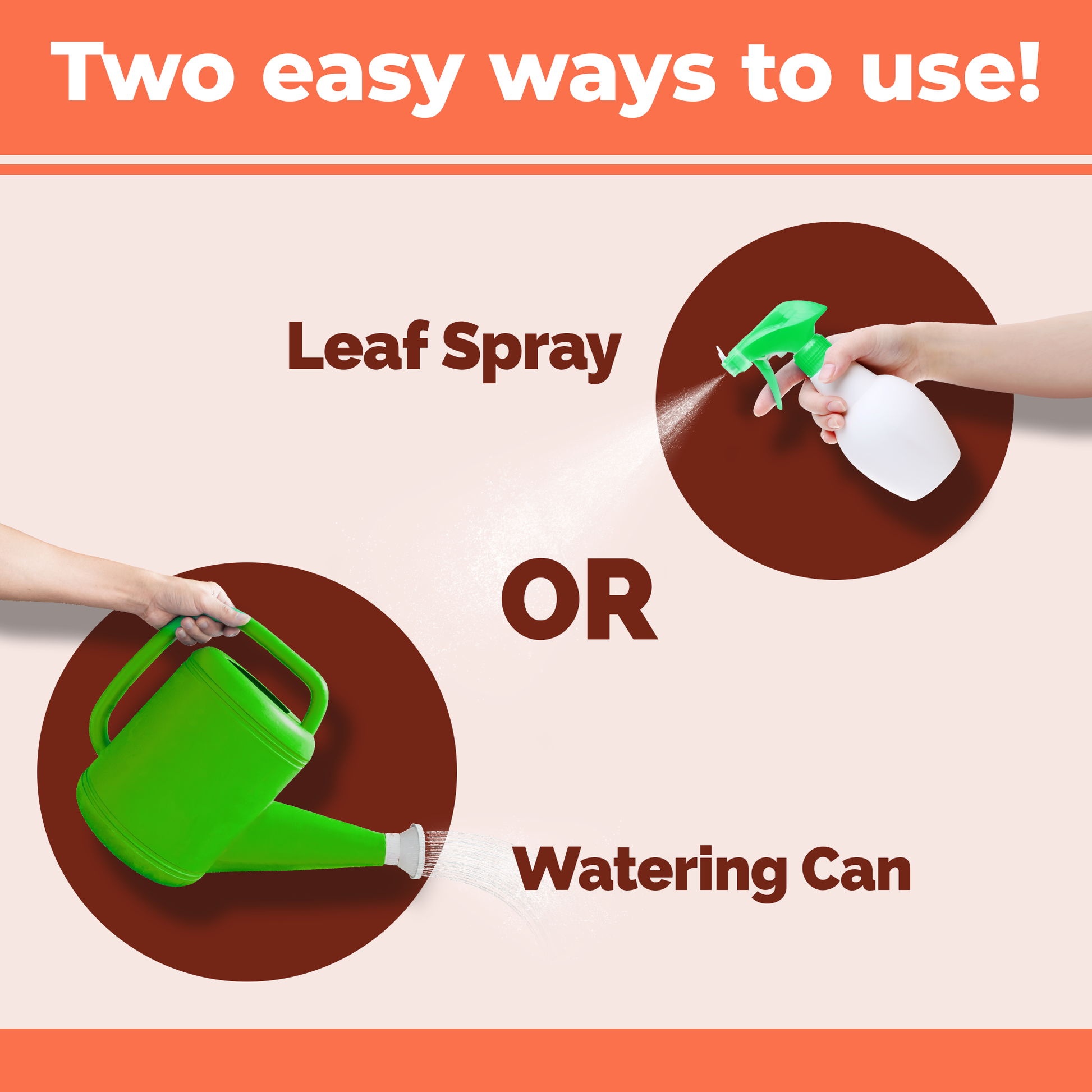 Two easy ways to use!

Leaf Spray

OR

Watering Can