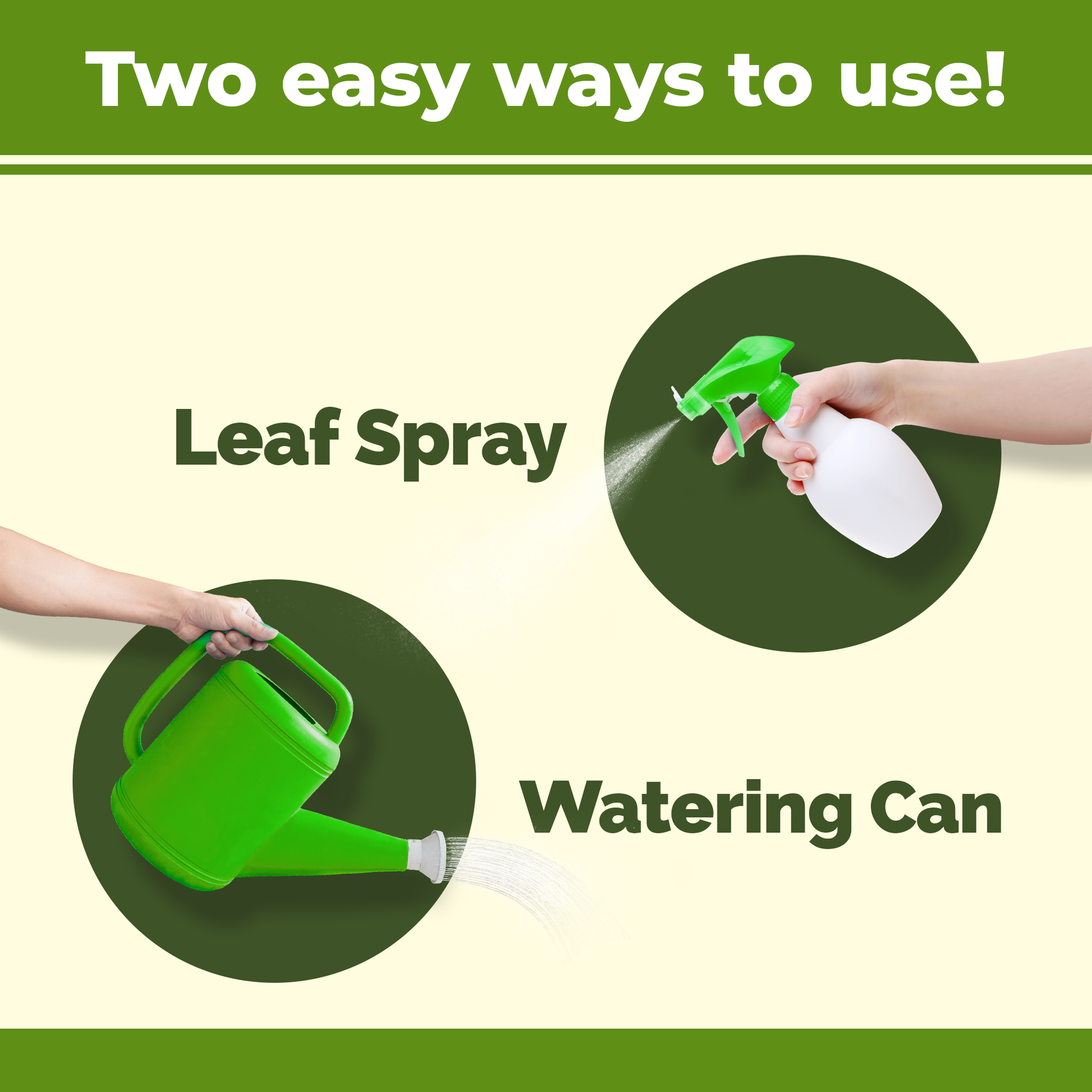 Two easy ways to use!

Leaf Spray

Watering Can