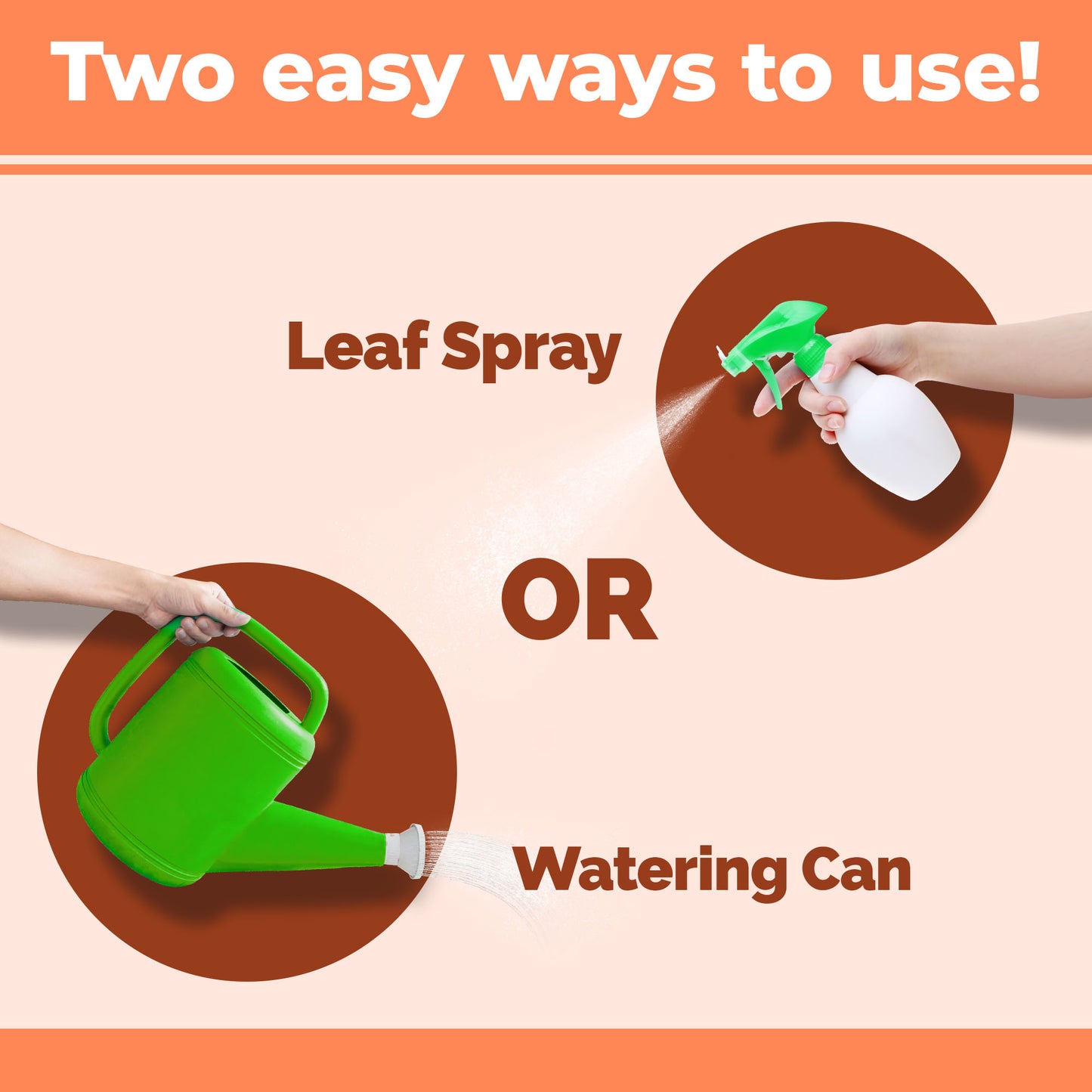 Two easy ways to use!

Leaf Spray

OR

Watering Can