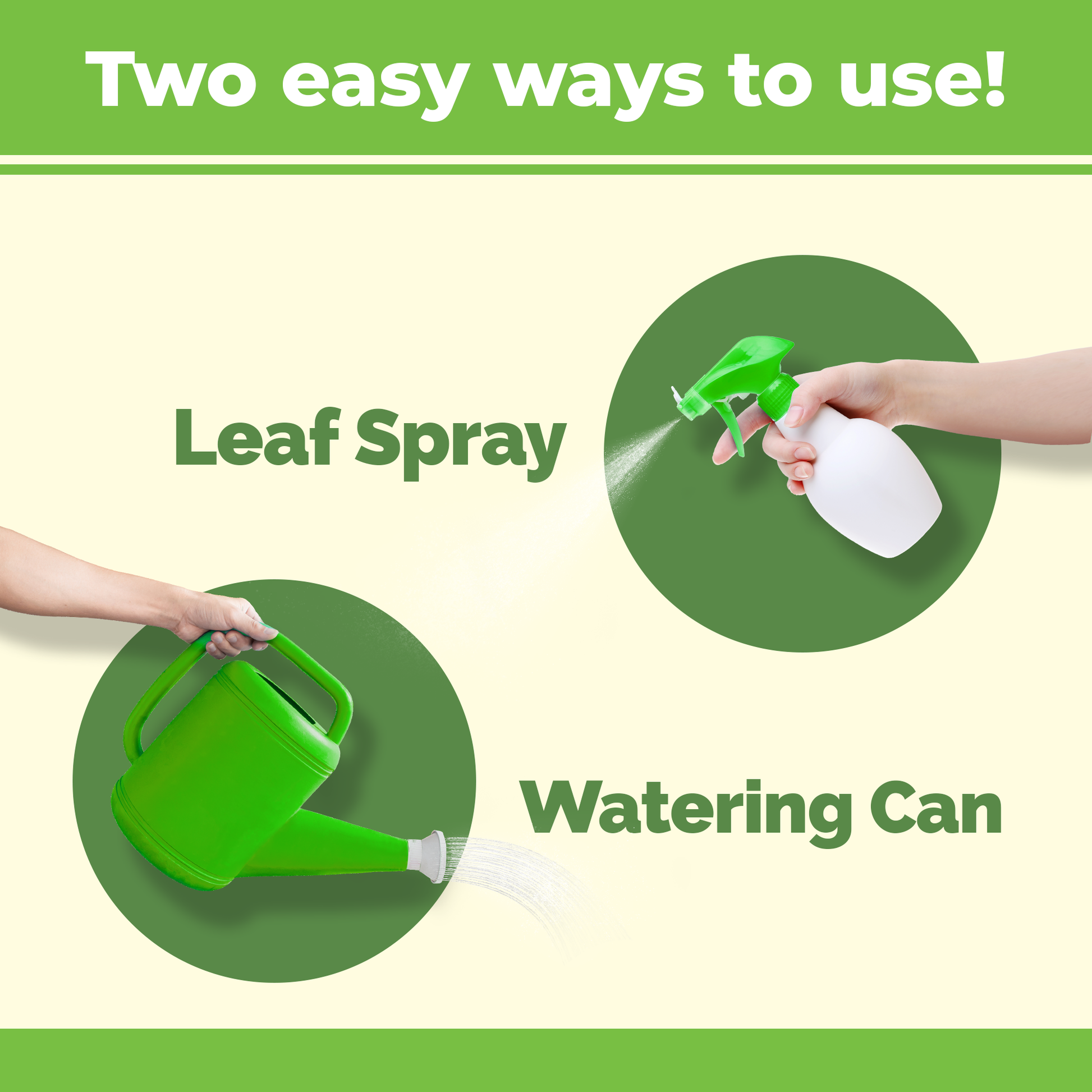 Two easy ways to use!

Leaf Spray

Watering Can