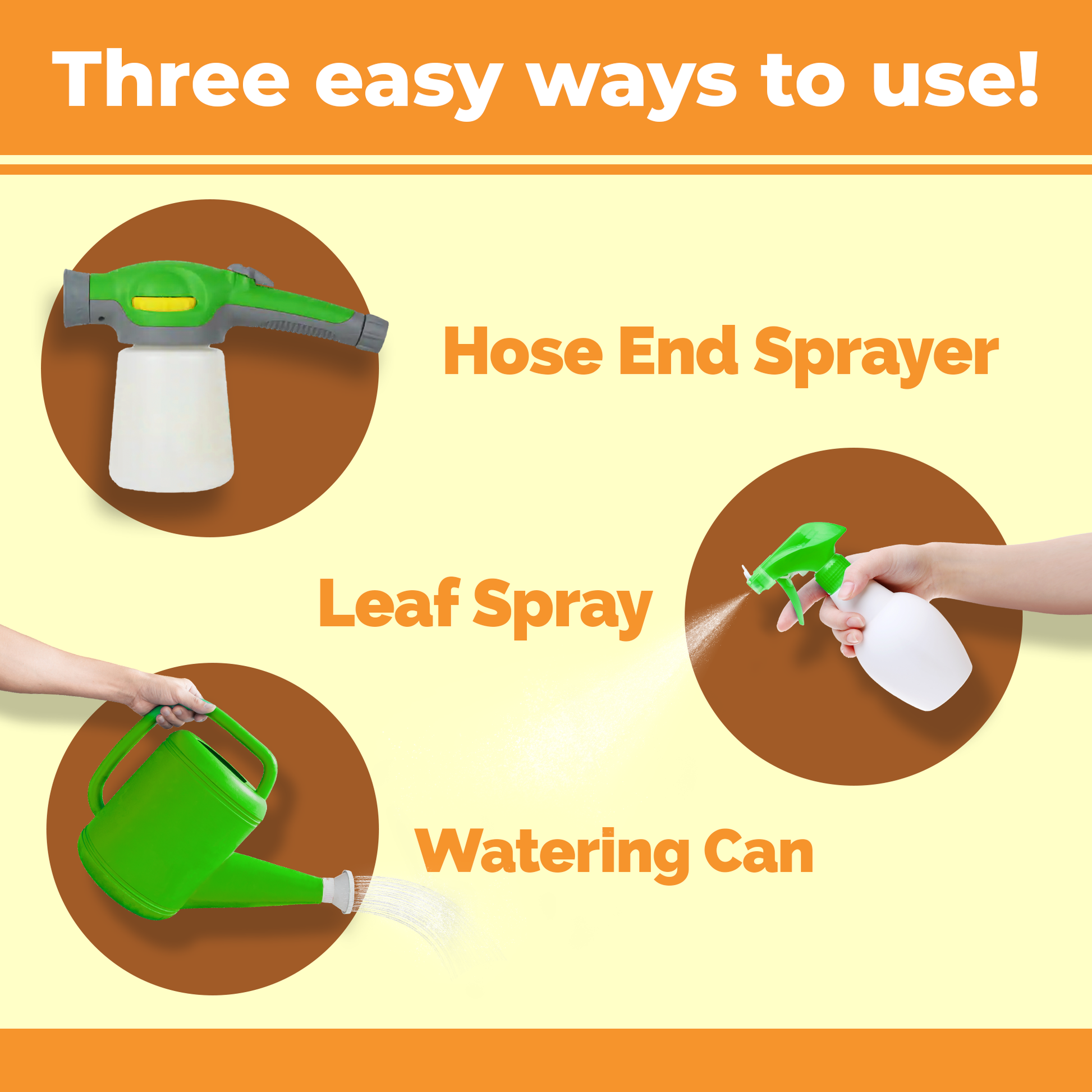 Three easy ways to use!

Hose End Sprayer

Leaf Spray

Watering Can