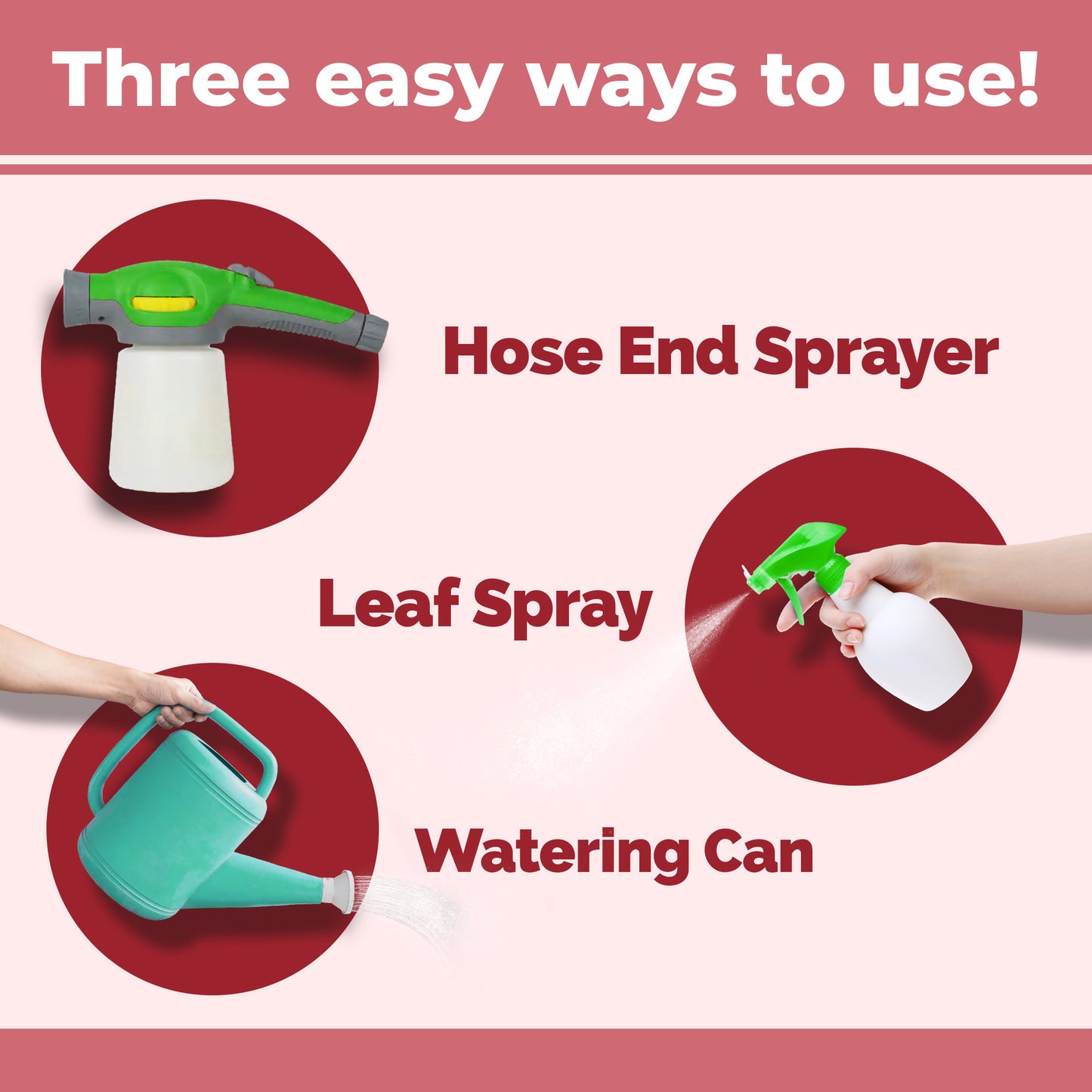 Three easy ways to use!

Hose End Sprayer

Leaf Spray

Watering Can