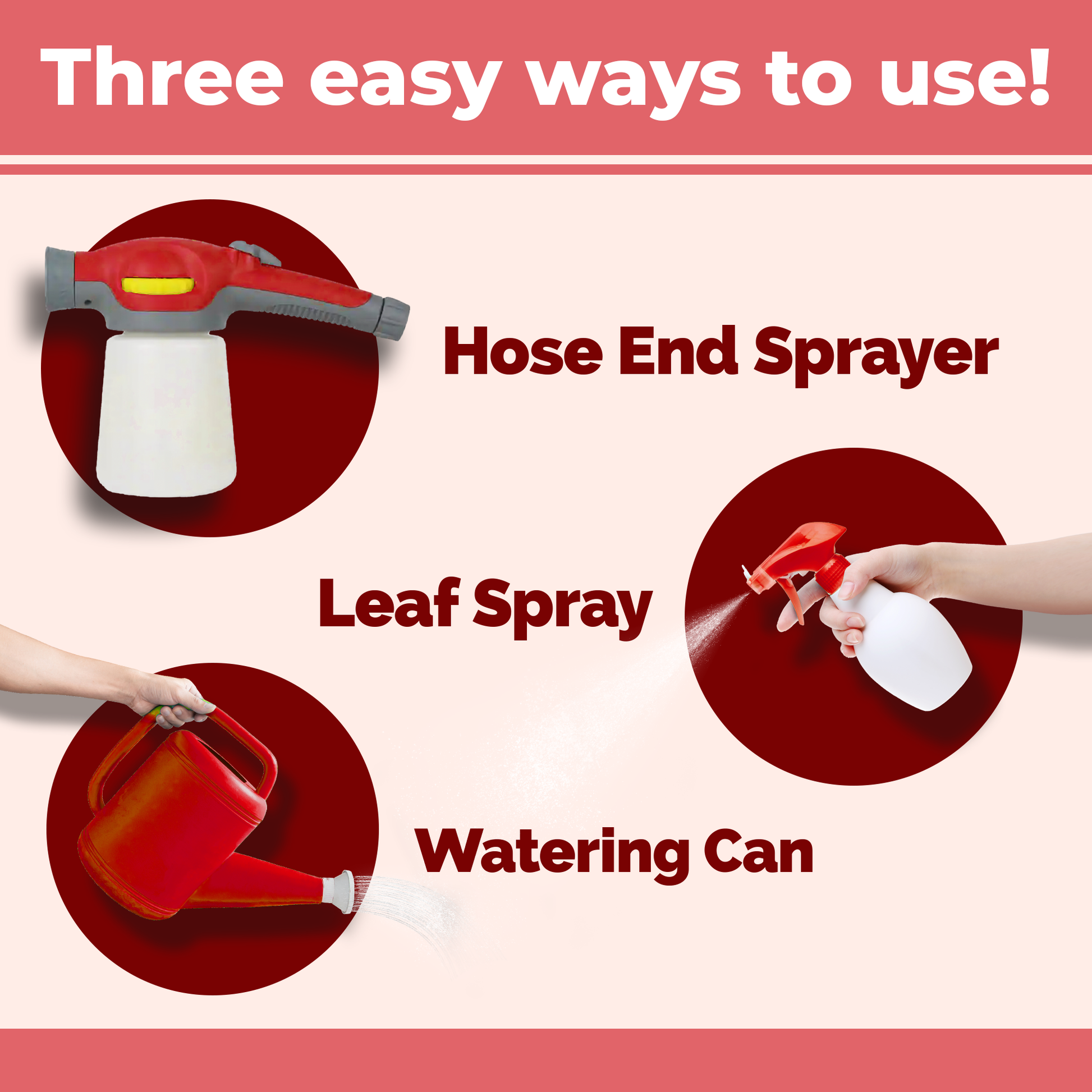 Three easy ways to use!

Hose End Sprayer

Leaf Spray

Watering Can