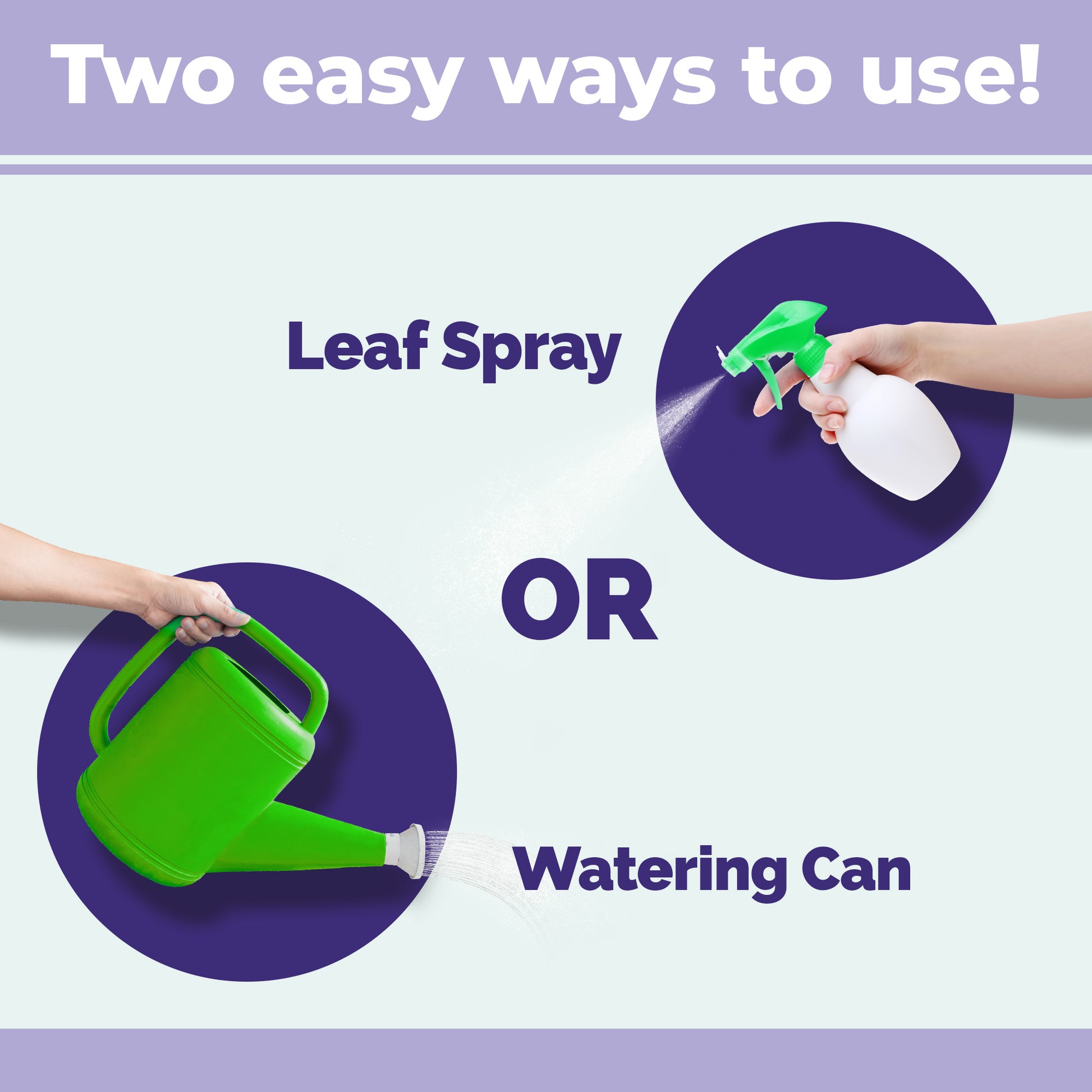 Two easy ways to use!

Leaf Spray

OR

Watering Can