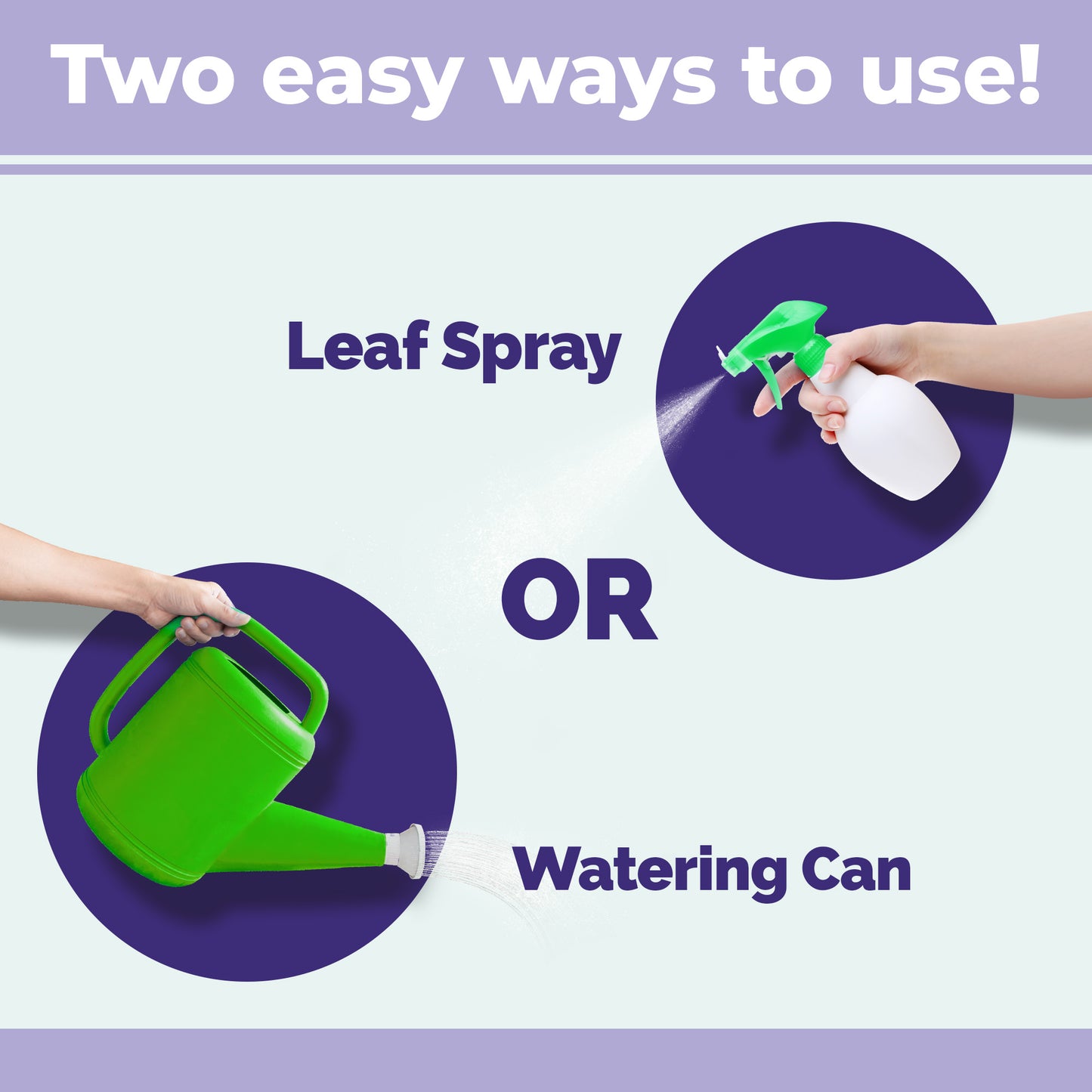 Two easy ways to use!

Leaf Spray

OR

Watering Can