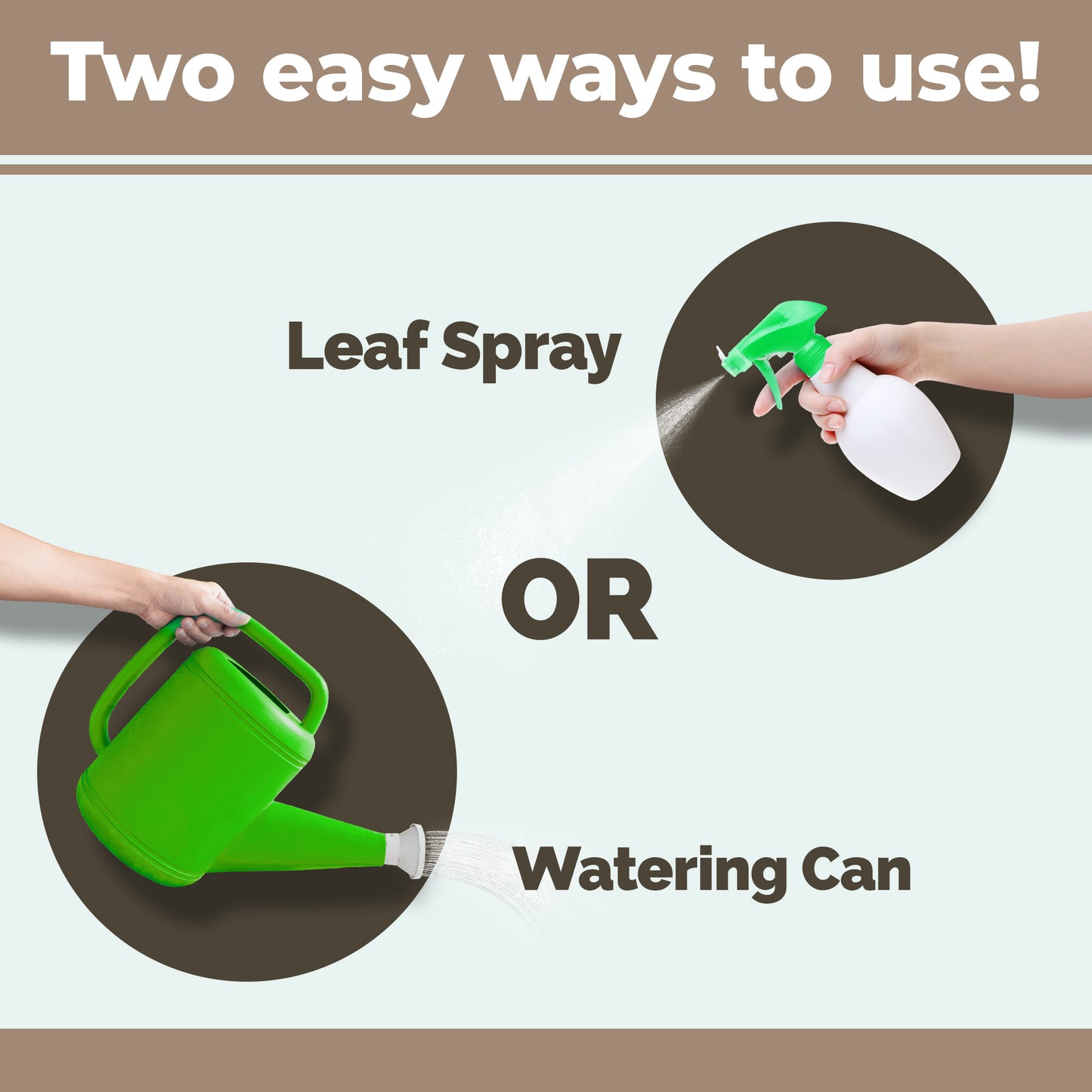 Two easy ways to use!

Leaf Spray

OR

Watering Can