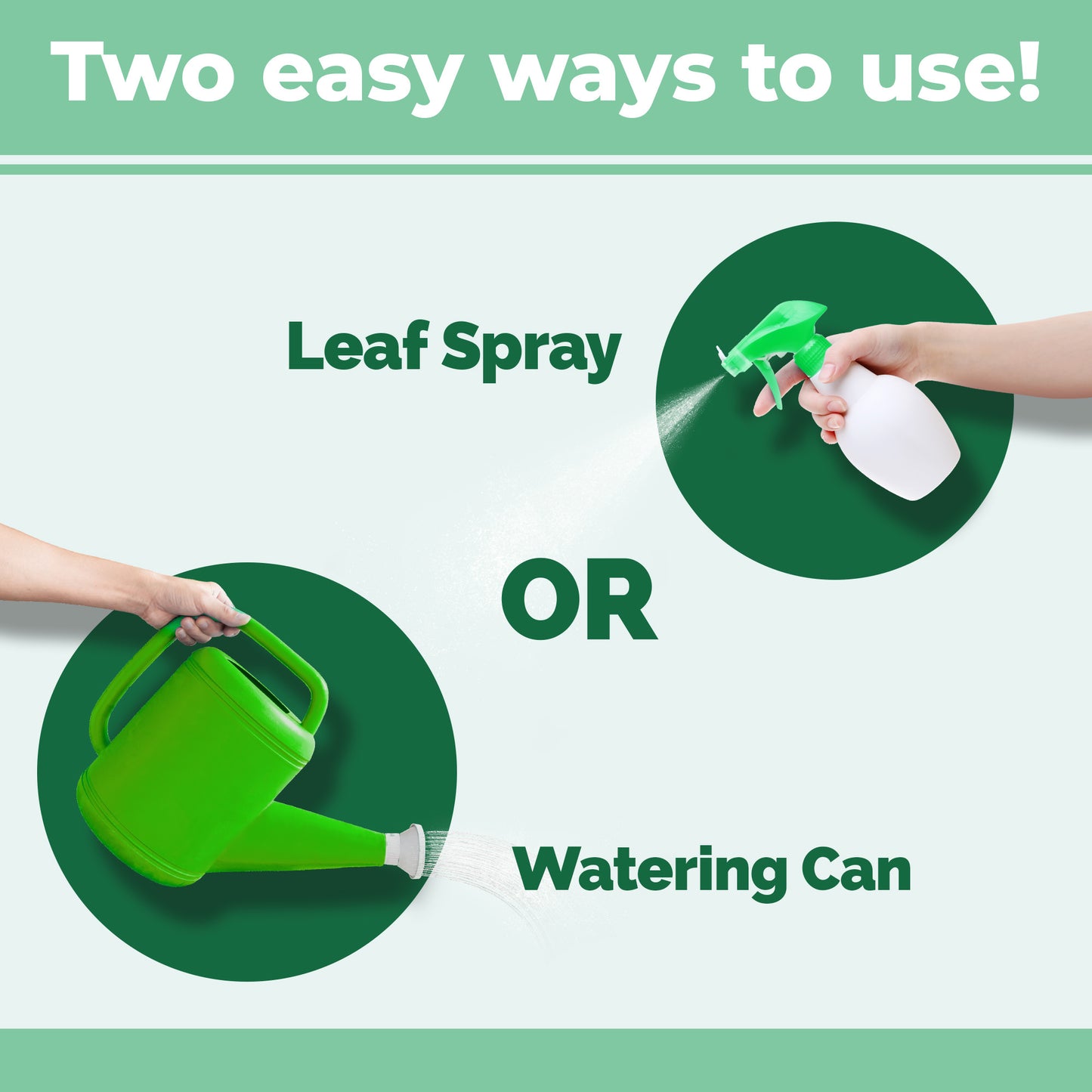 Two easy ways to use!

Leaf Spray

OR

Watering Can