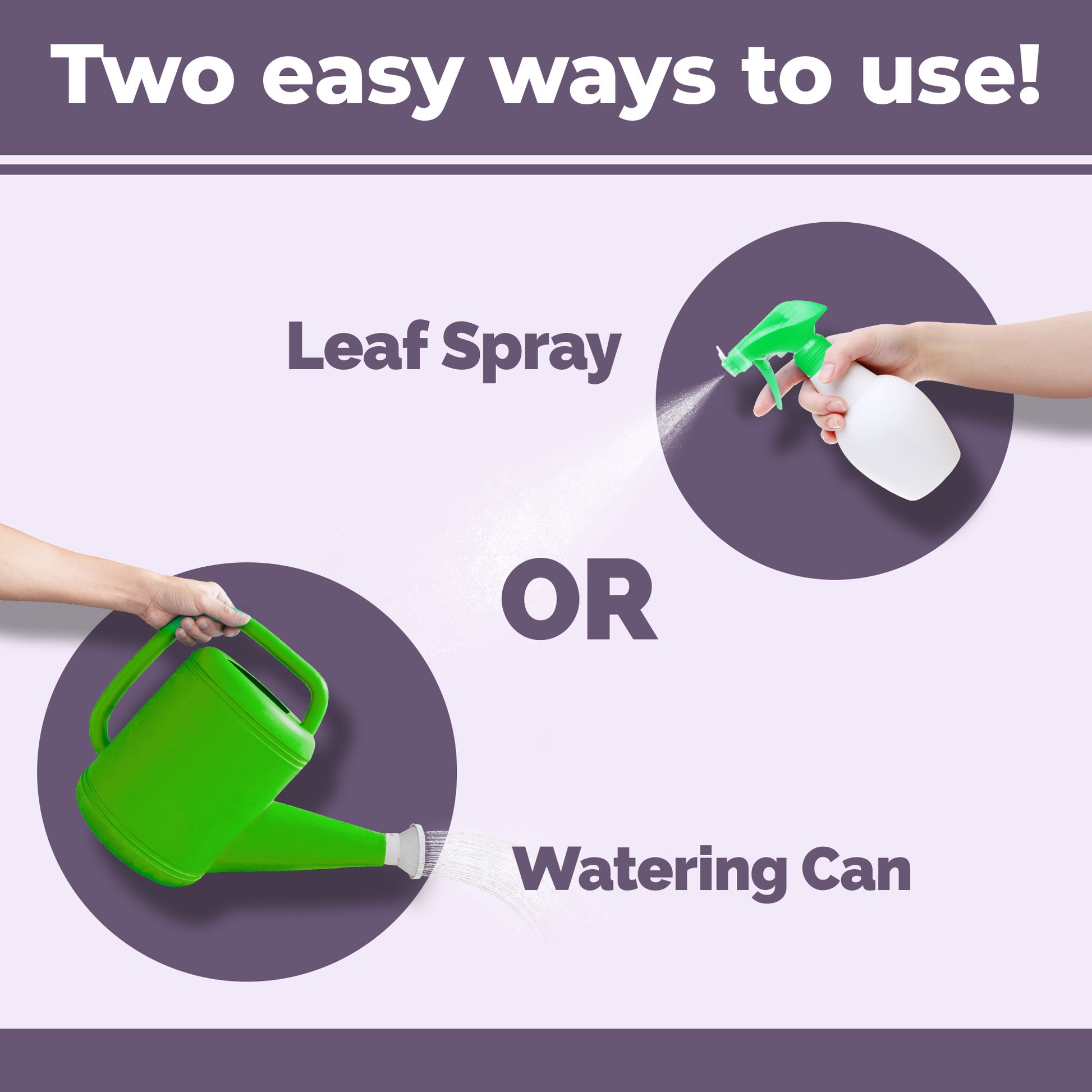 Two easy ways to use!

Leaf Spray

OR

Watering Can