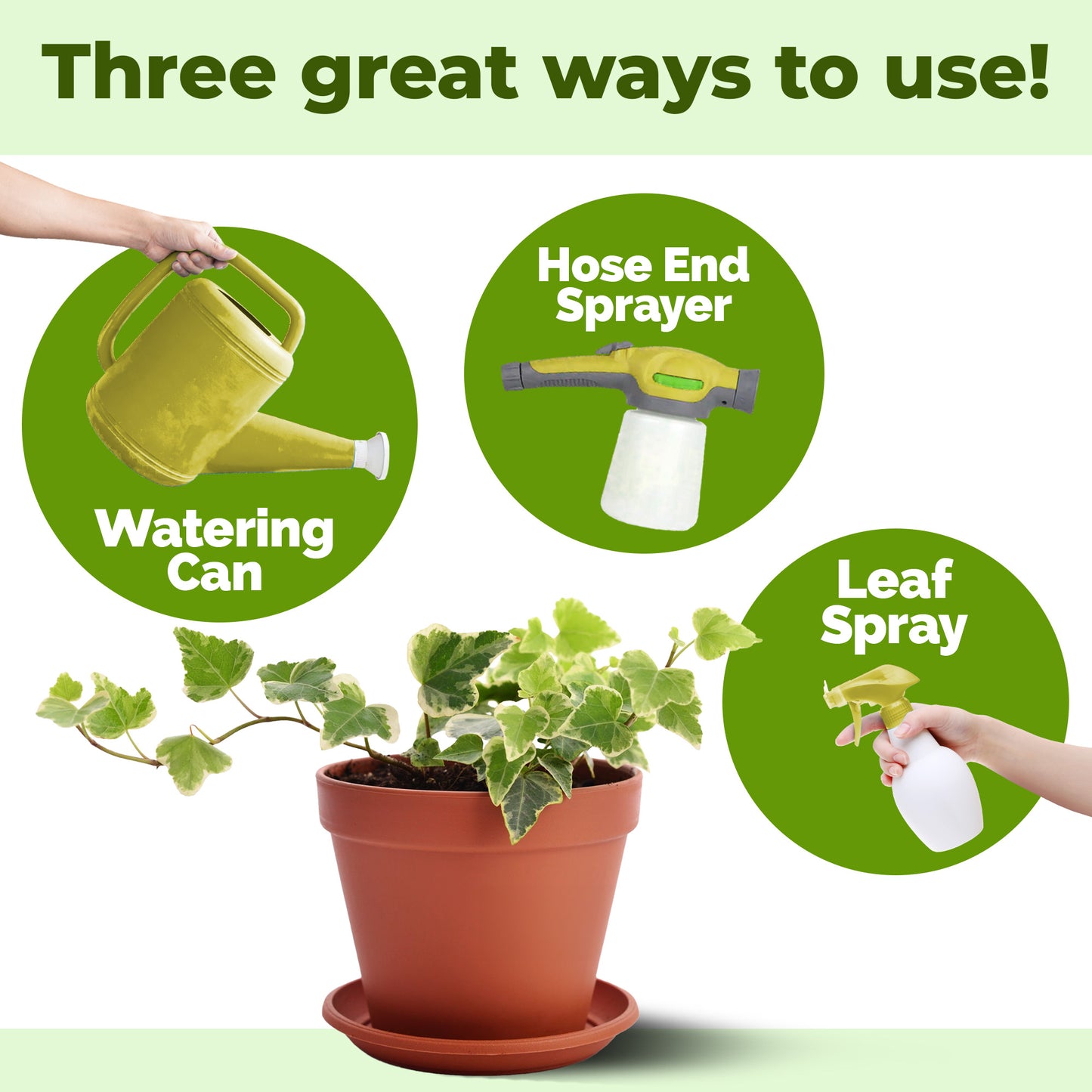 Three great ways to use!

Watering Can

Hose End Sprayer

Leaf Spray