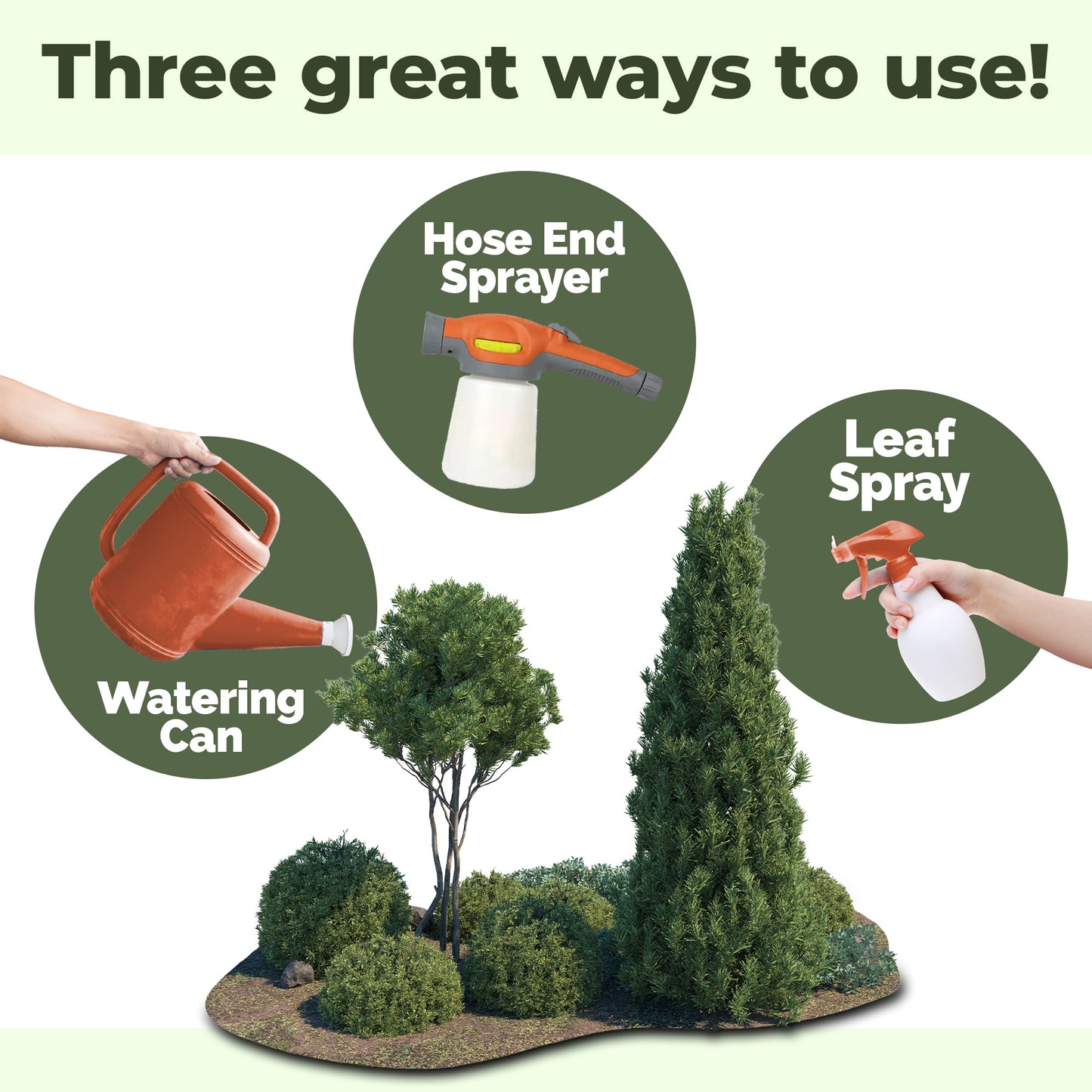 Three great ways to use!

Hose End Sprayer

Leaf Spray

Watering Can