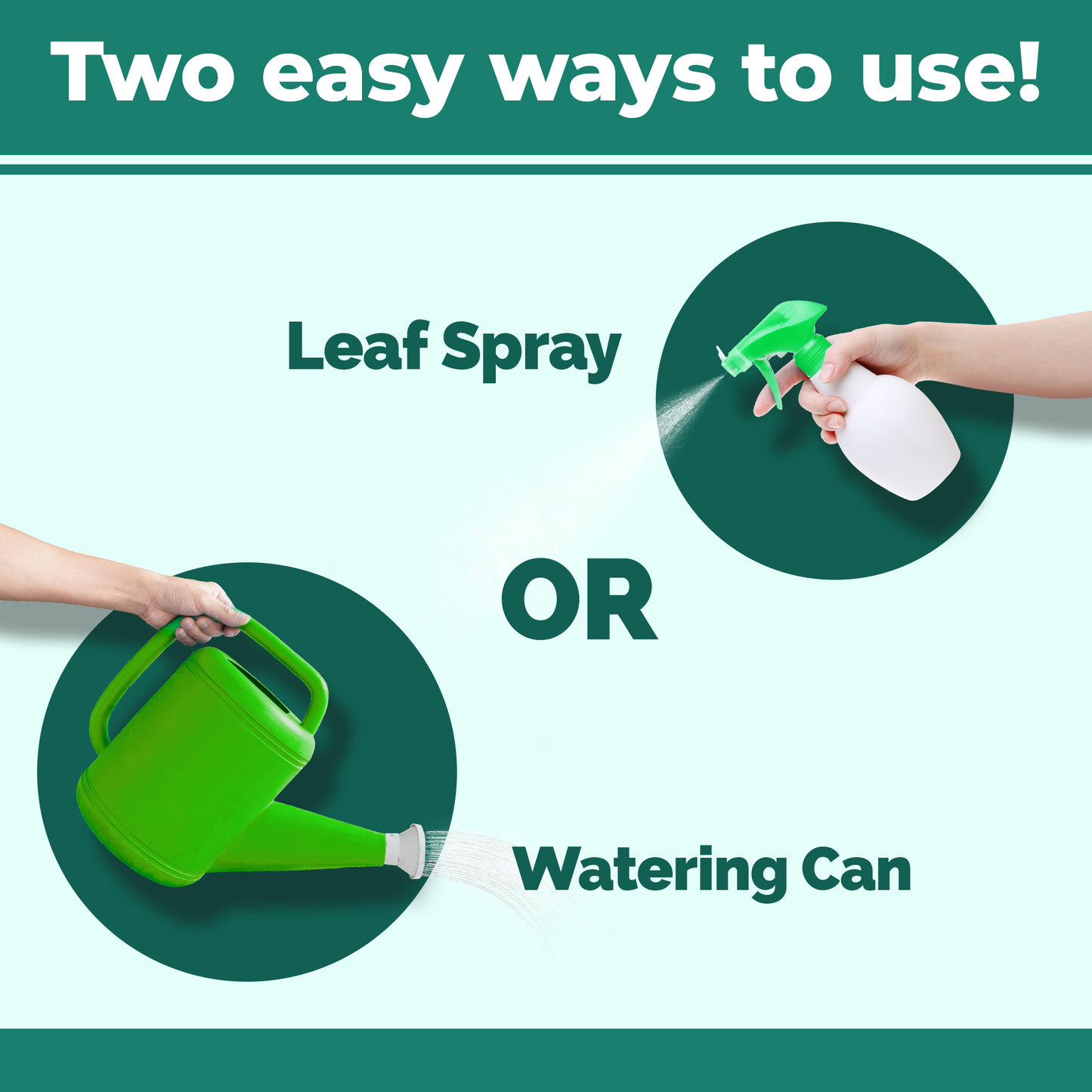 Two easy ways to use!

Leaf Spray

OR

Watering Can