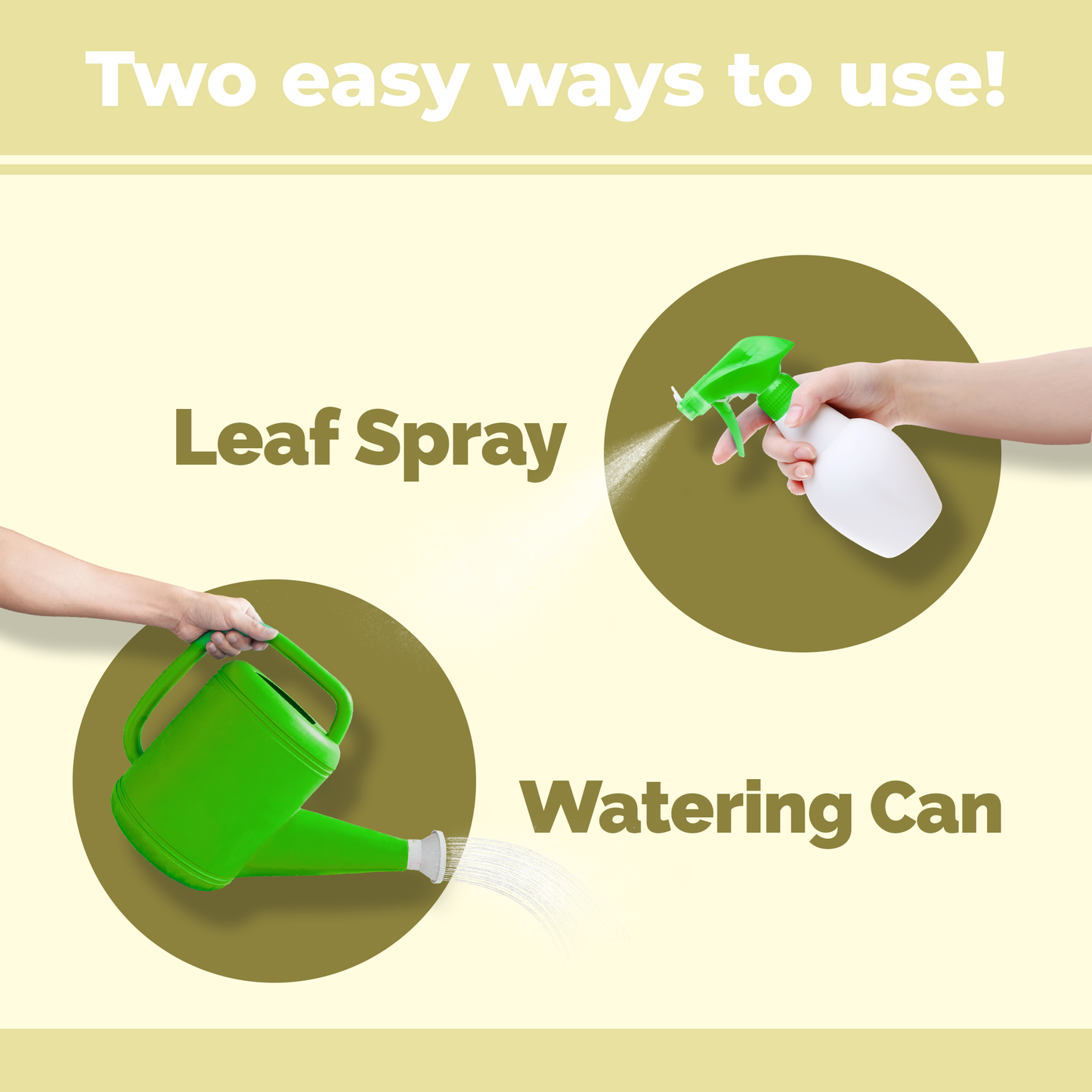 Two easy ways to use!

Leaf Spray

Watering Can