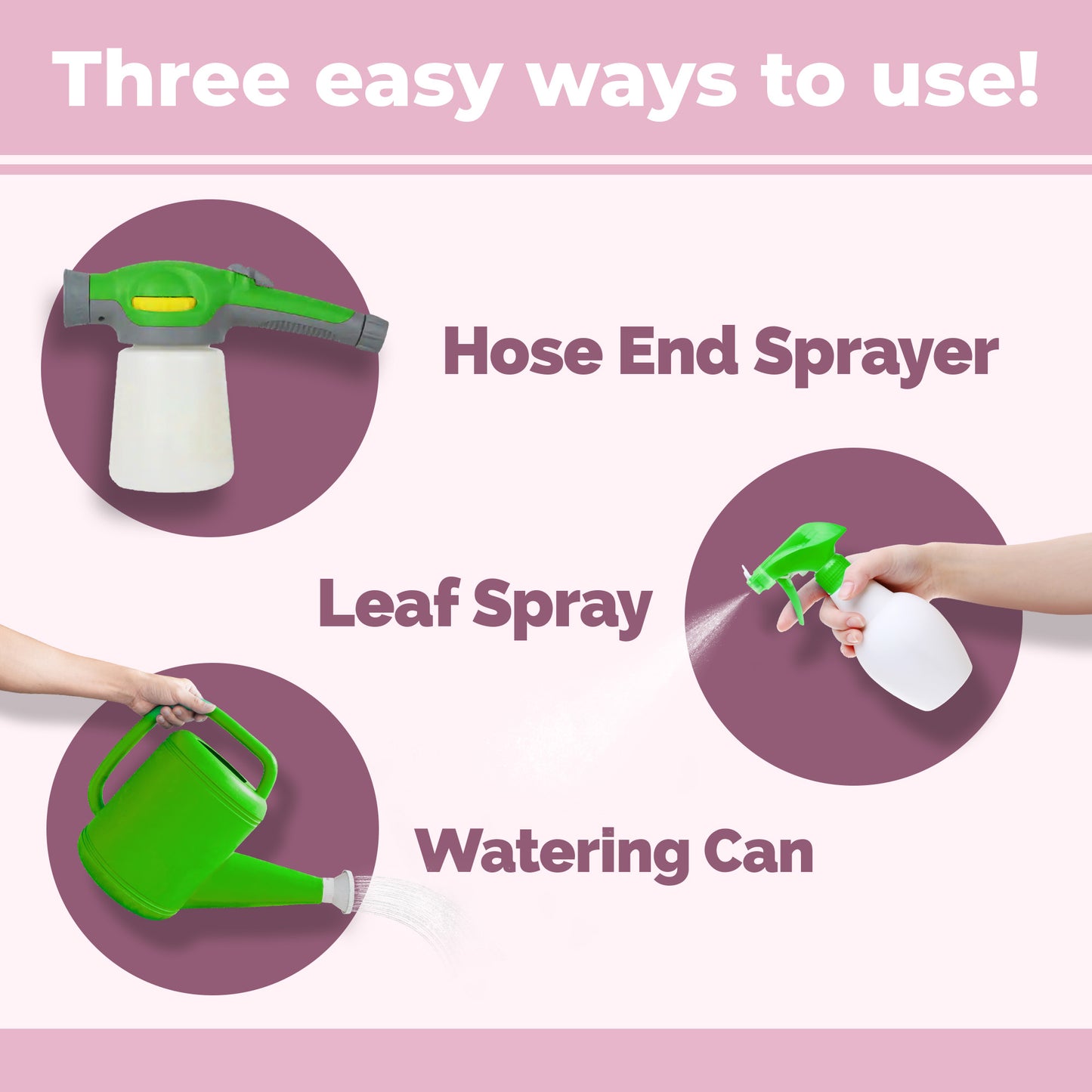 Three easy ways to use!

Hose End Sprayer

Leaf Spray

Watering Can