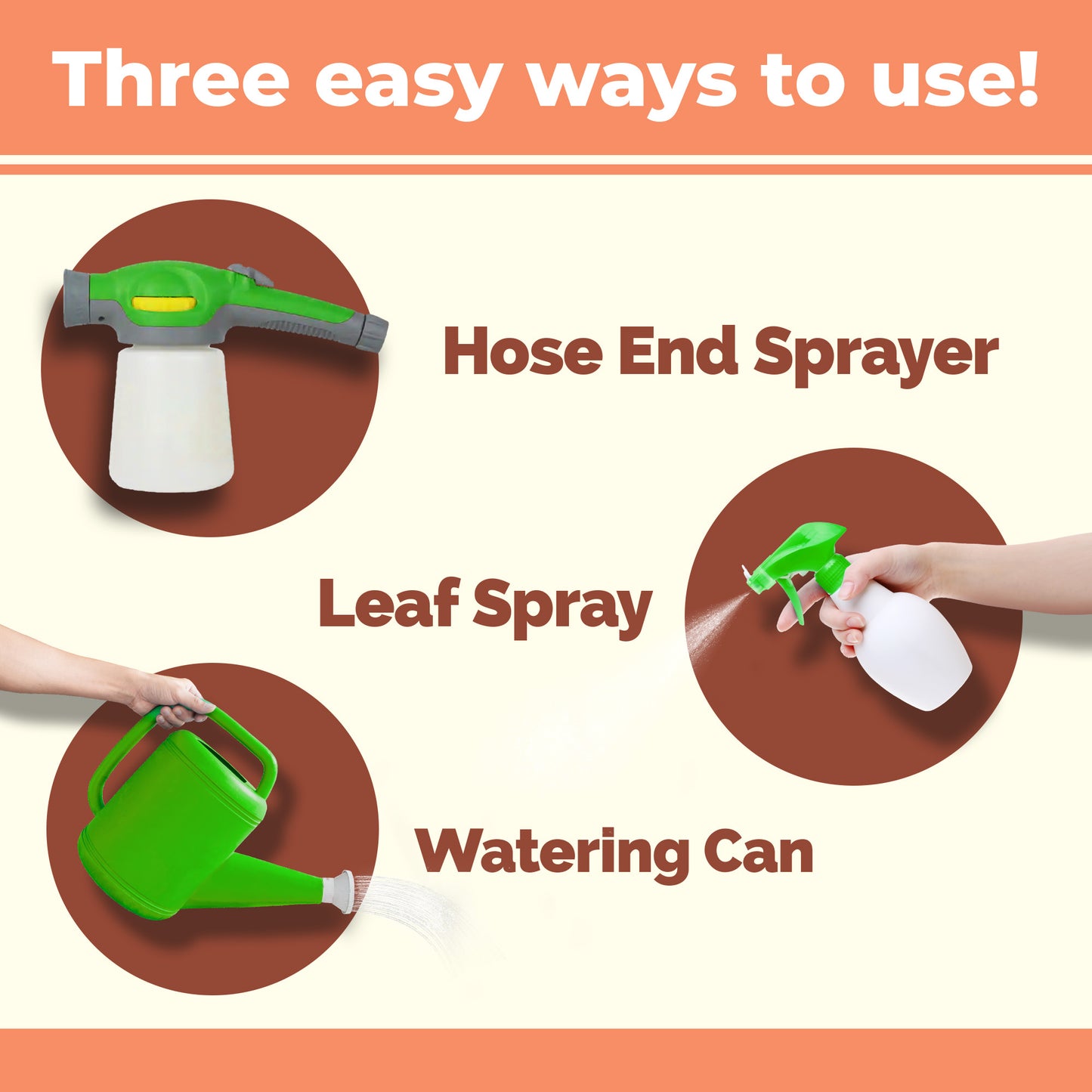 Three easy ways to use!

Hose End Sprayer

Leaf Spray

Watering Can