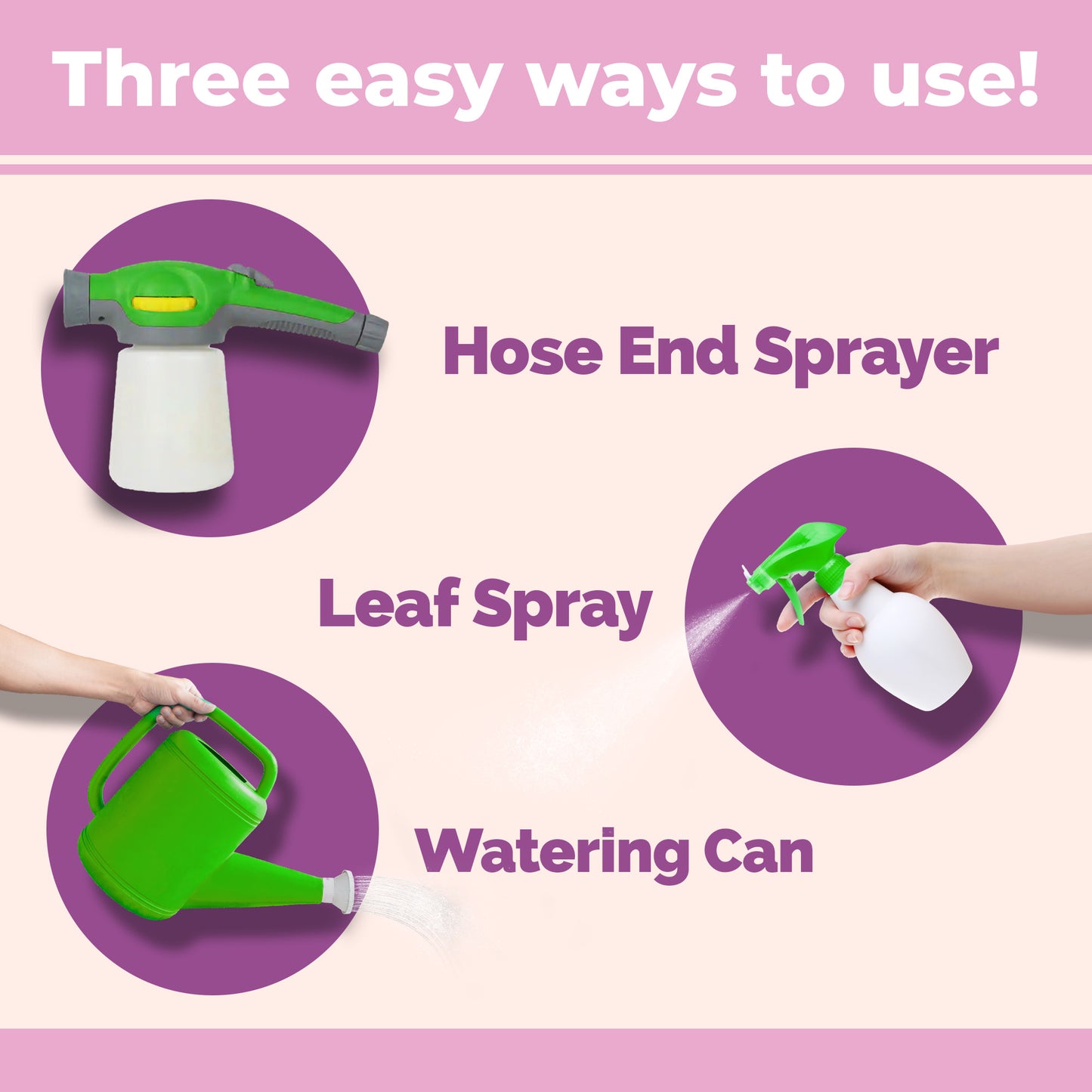 Three easy ways to use!

Hose End Sprayer

Leaf Spray

Watering Can