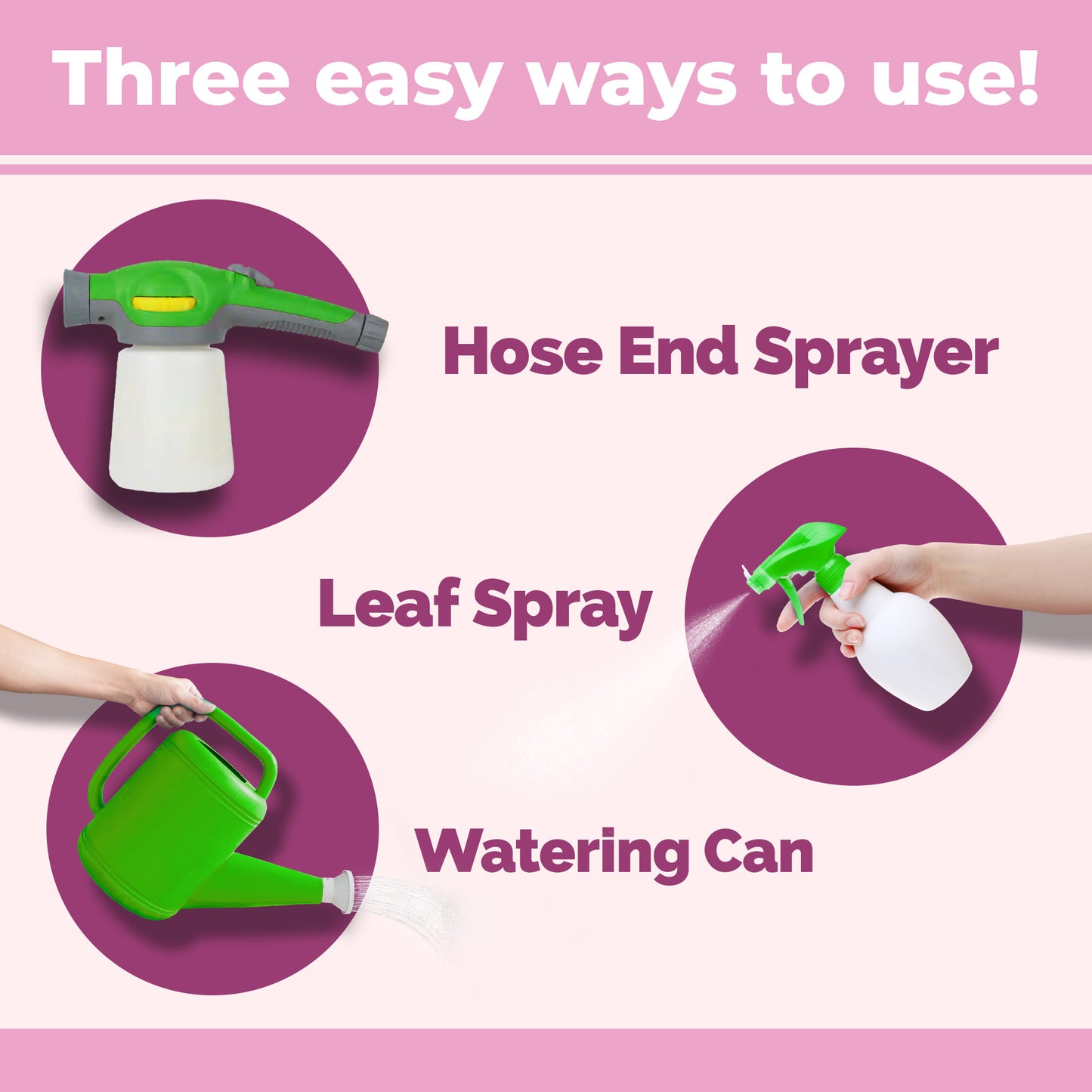 Three easy ways to use!

Hose End Sprayer

Leaf Spray

Watering Can