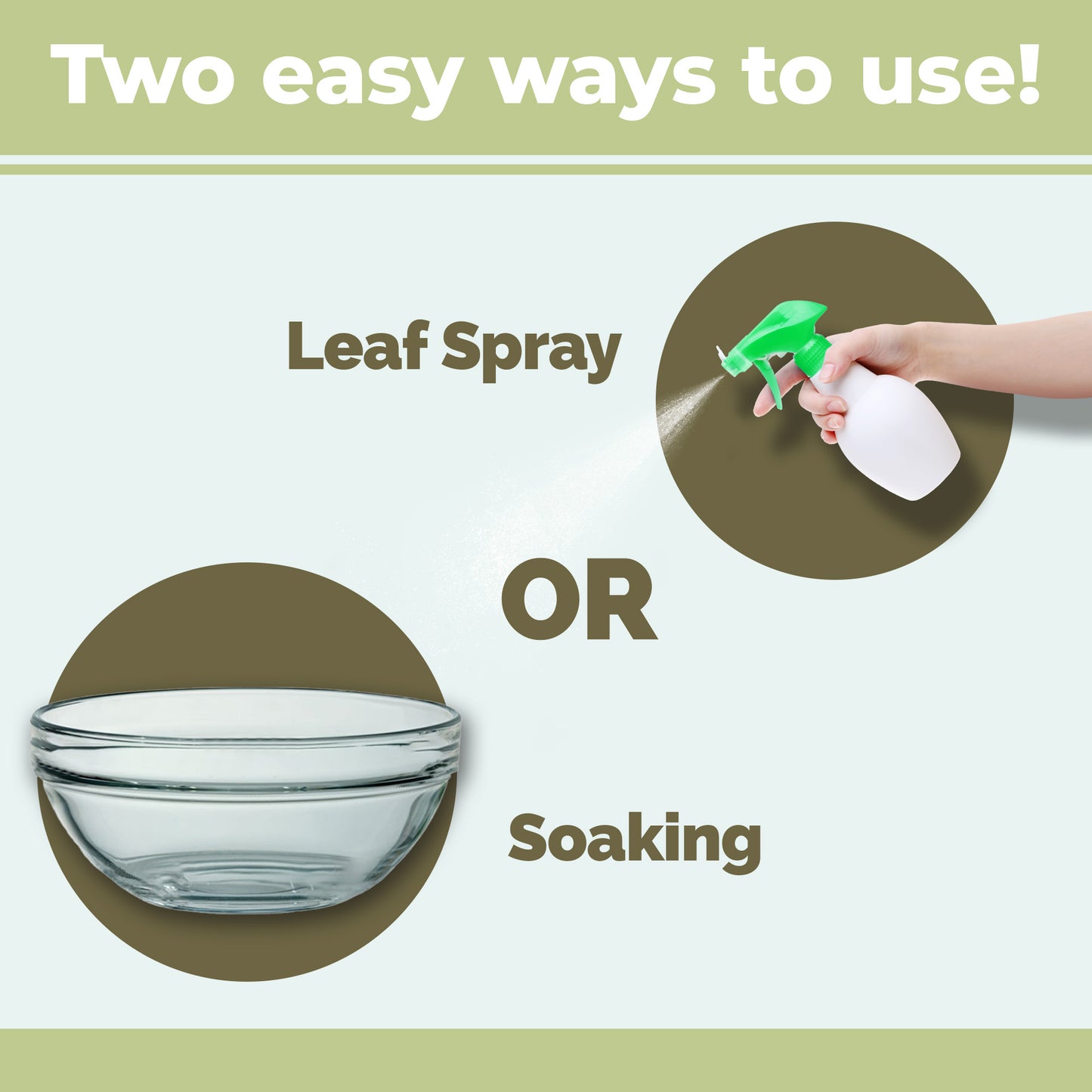 Two easy ways to use!

Leaf Spray

OR

Soaking