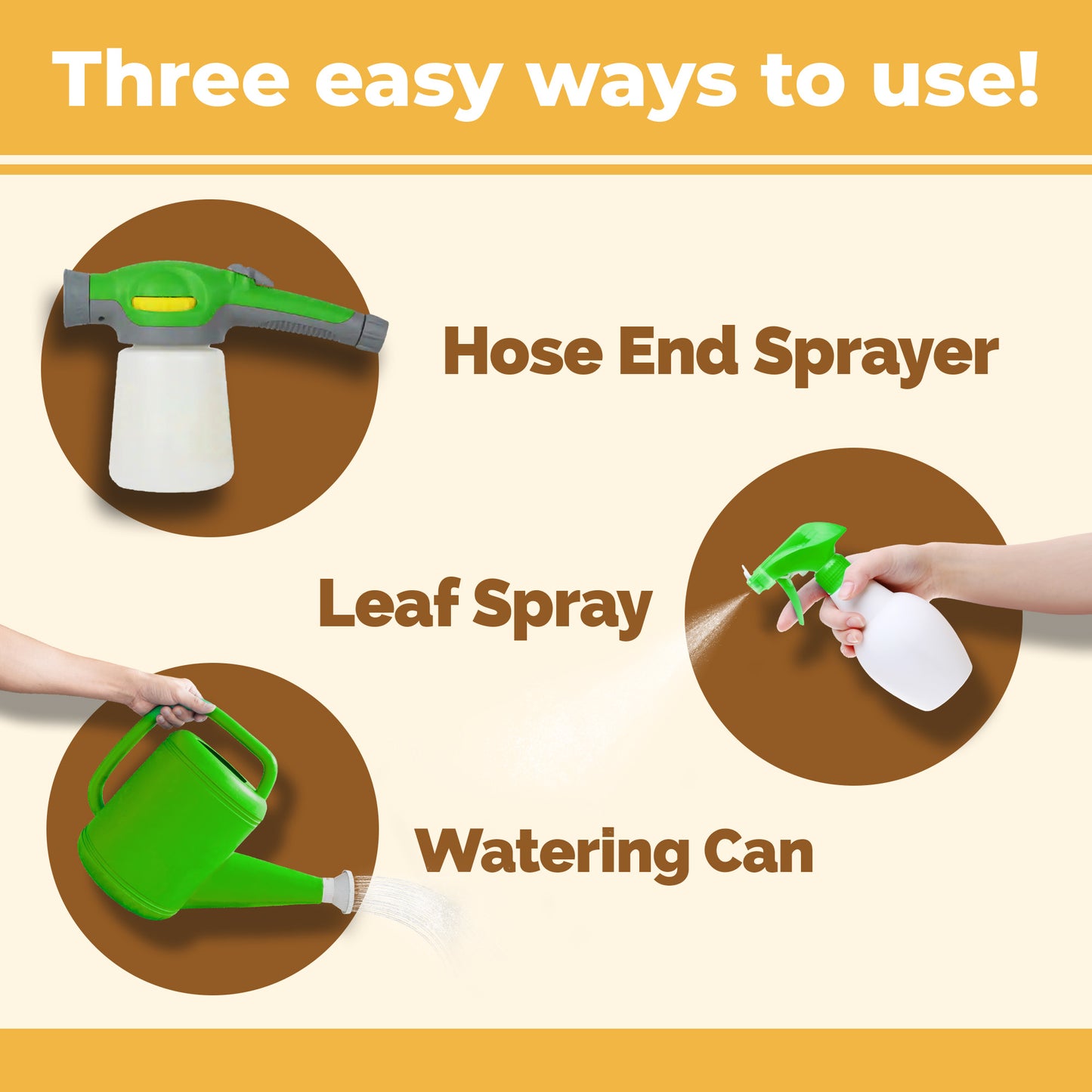 Three easy ways to use!

Hose End Sprayer

Leaf Spray

Watering Can